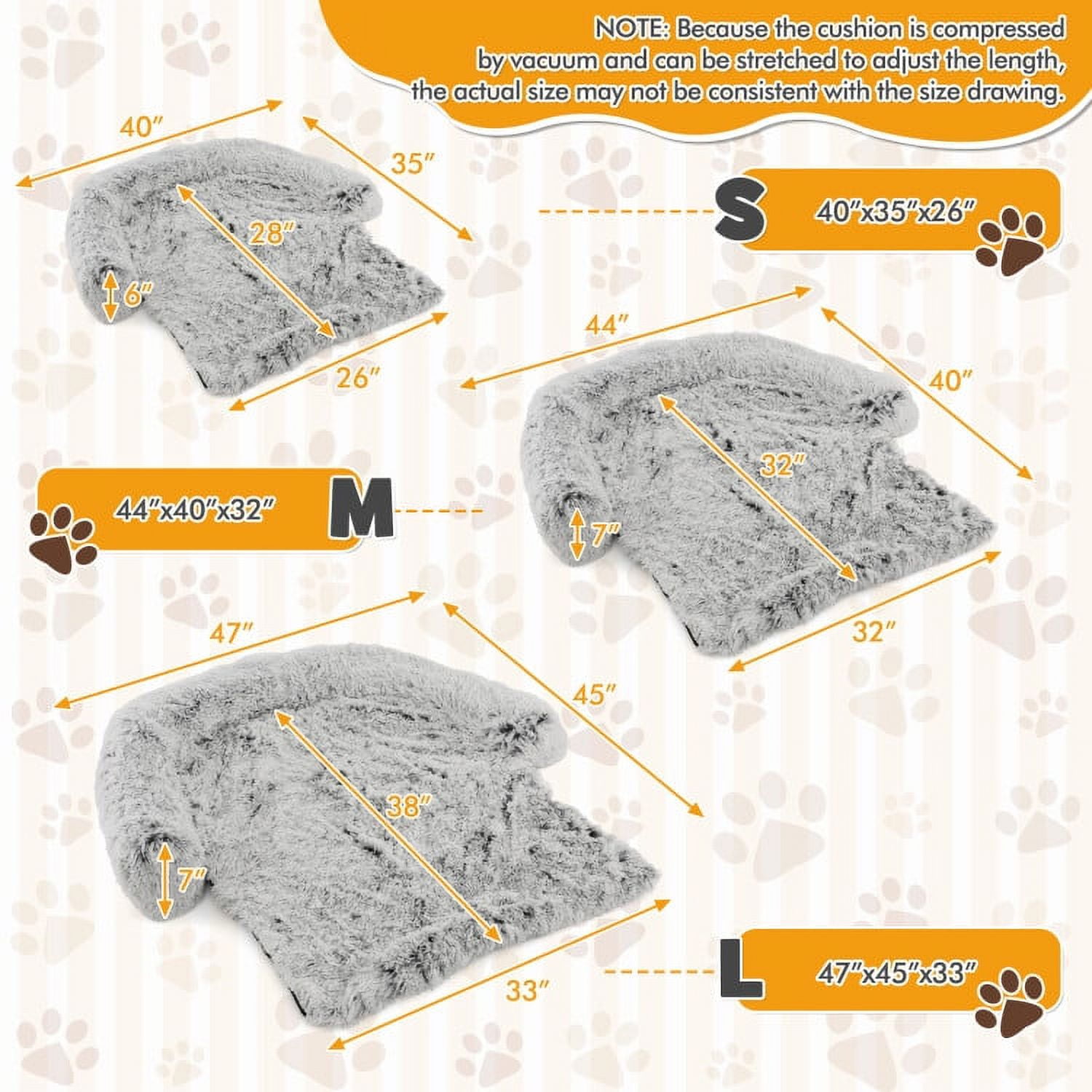 NOTE: Because the cushion is compressed by vacuum and can be stretched to adjust the length, the actual size may not be consistent with the size drawing.

40″
35″
28″
6″
26″

S
40″x35″x26″

44″
40″
32″
7″
32″

M
44″x40″x32″

47″
45″
38″
7″
33″

L
47″x45″x33″