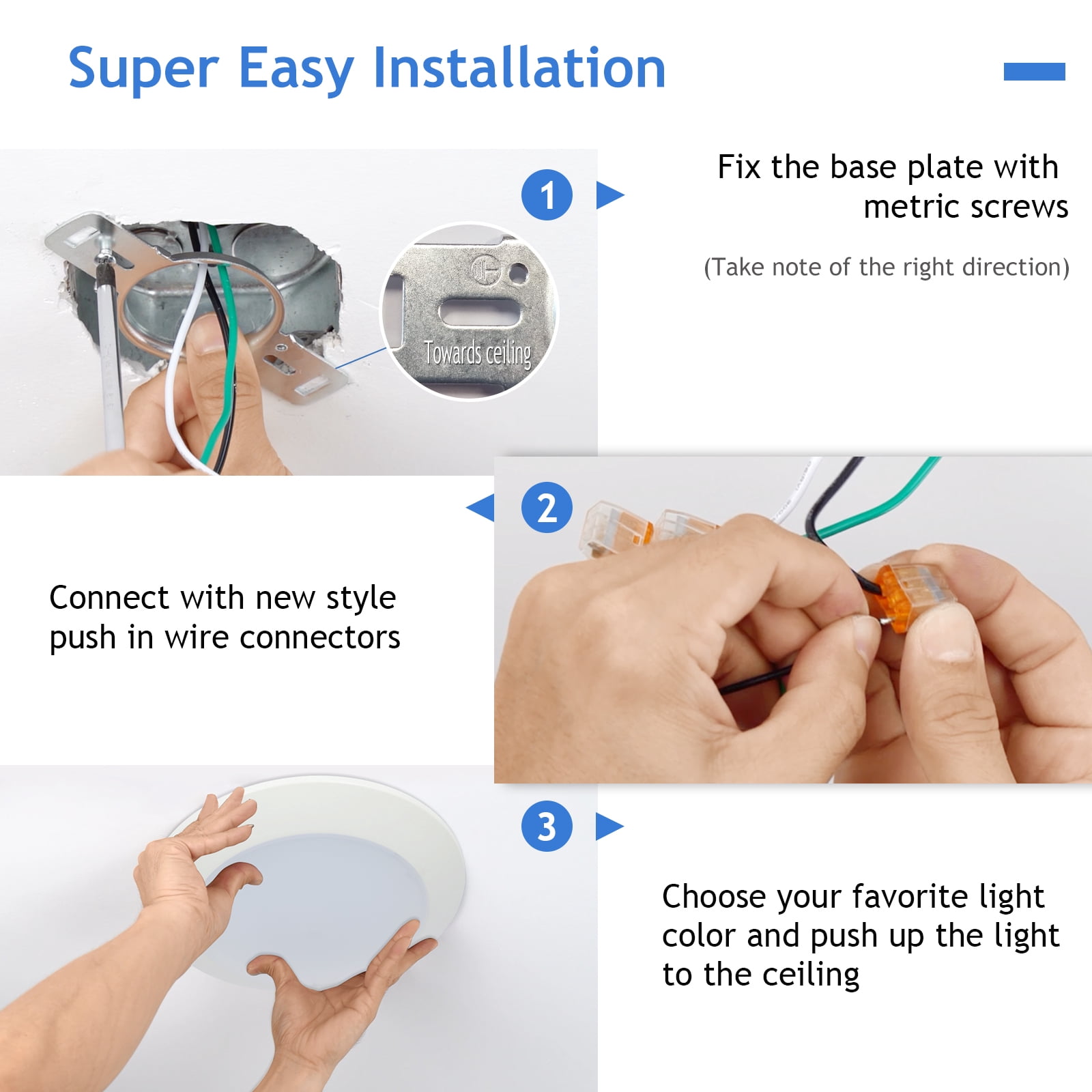 Super Easy Installation

1

Fix the base plate with metric screws

(Take note of the right direction)

Towards ceiling

2

Connect with new style push in wire connectors

3

Choose your favorite light color and push up the light to the ceiling