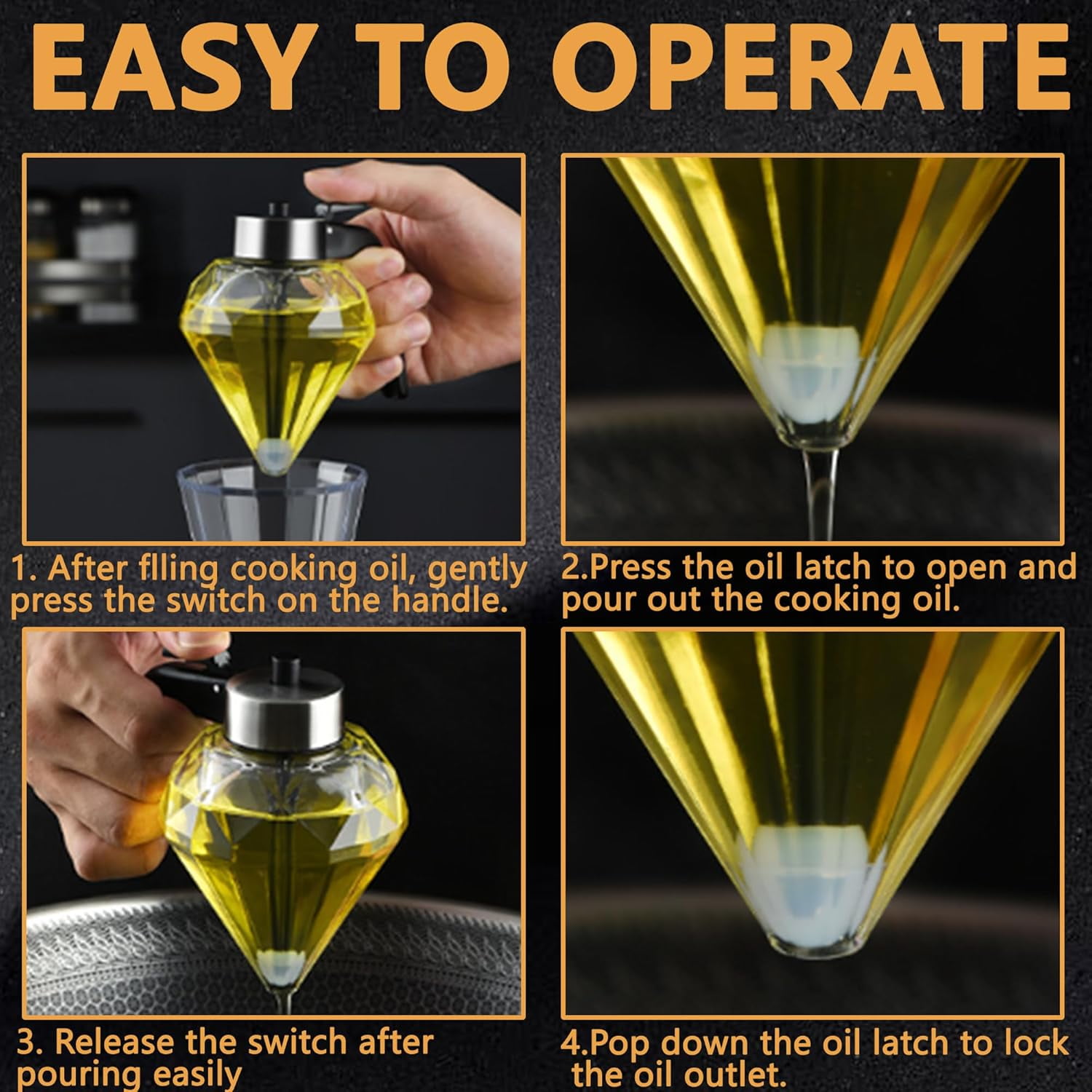 EASY TO OPERATE

1. After flling cooking oil, gently press the switch on the handle.

2.Press the oil latch to open and pour out the cooking oil.

3. Release the switch after pouring easily

4.Pop down the oil latch to lock the oil outlet.