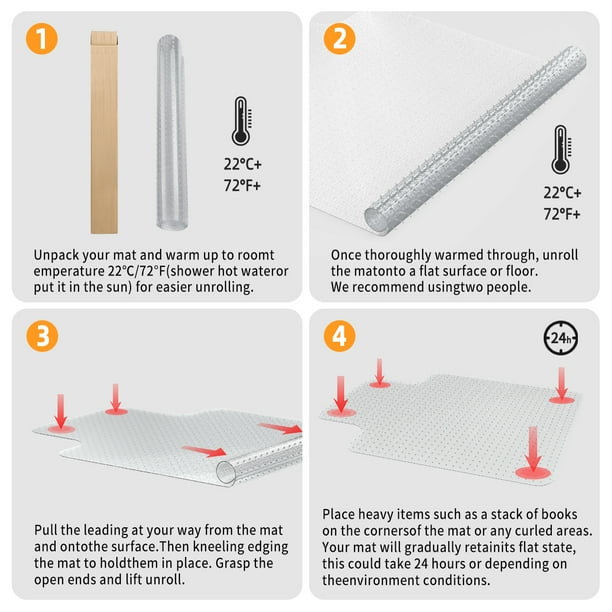 1

22°C+
72°F+

Unpack your mat and warm up to roomt emperature 22°C/72°F(shower hot wateror put it in the sun) for easier unrolling.

2

22°C+
72°F+

Once thoroughly warmed through, unroll the matonto a flat surface or floor. We recommend usingtwo people.

3

Pull the leading at your way from the mat and ontothe surface.Then kneeling edging the mat to holdthem in place. Grasp the open ends and lift unroll.

4

24h

Place heavy items such as a stack of books on the cornersof the mat or any curled areas. Your mat will gradually retainits flat state, this could take 24 hours or depending on theenvironment conditions.