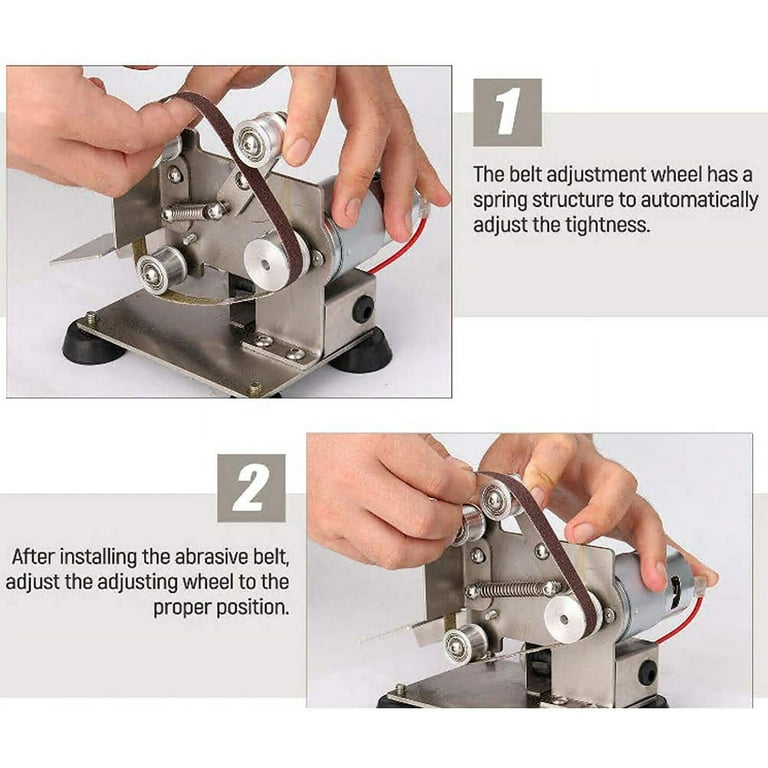 1

The belt adjustment wheel has a spring structure to automatically adjust the tightness.

2

After installing the abrasive belt, adjust the adjusting wheel to the proper position.