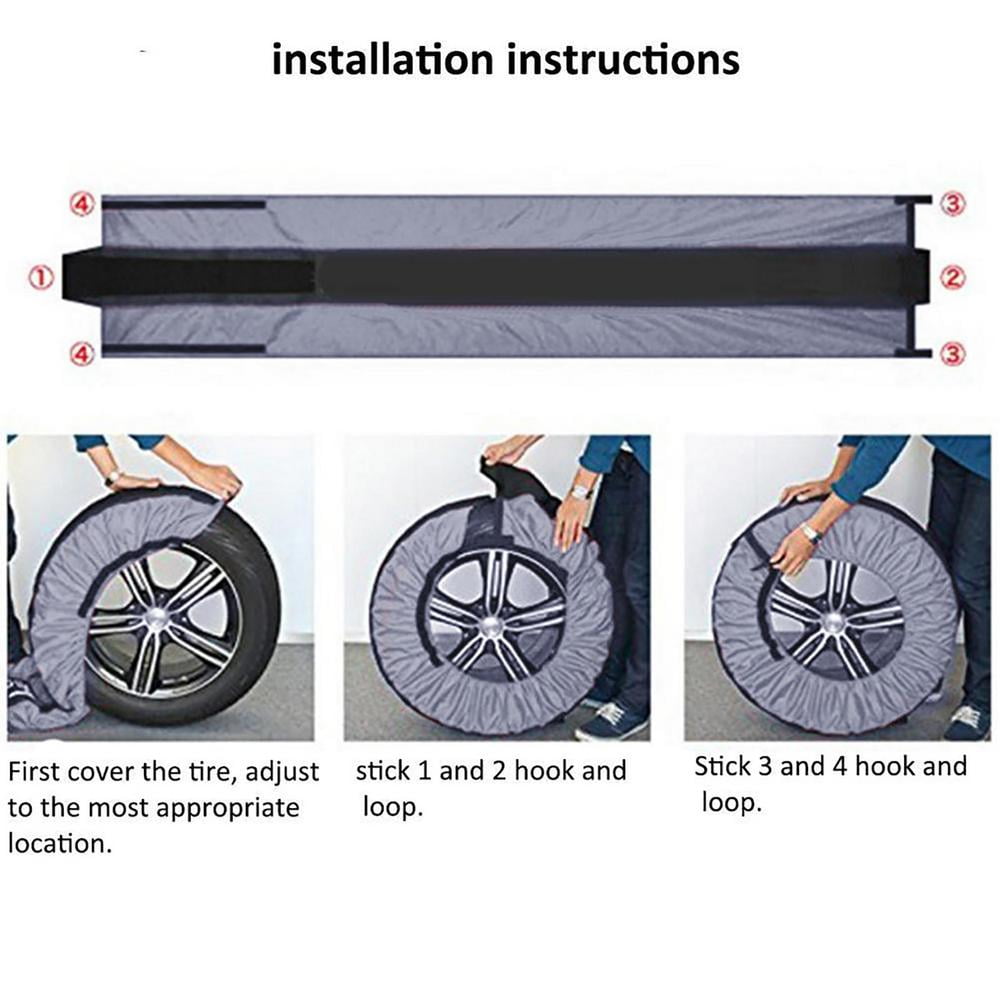 installation instructions

④
①
④
③
②
③

First cover the tire, adjust to the most appropriate location.

stick 1 and 2 hook and loop.

Stick 3 and 4 hook and loop.