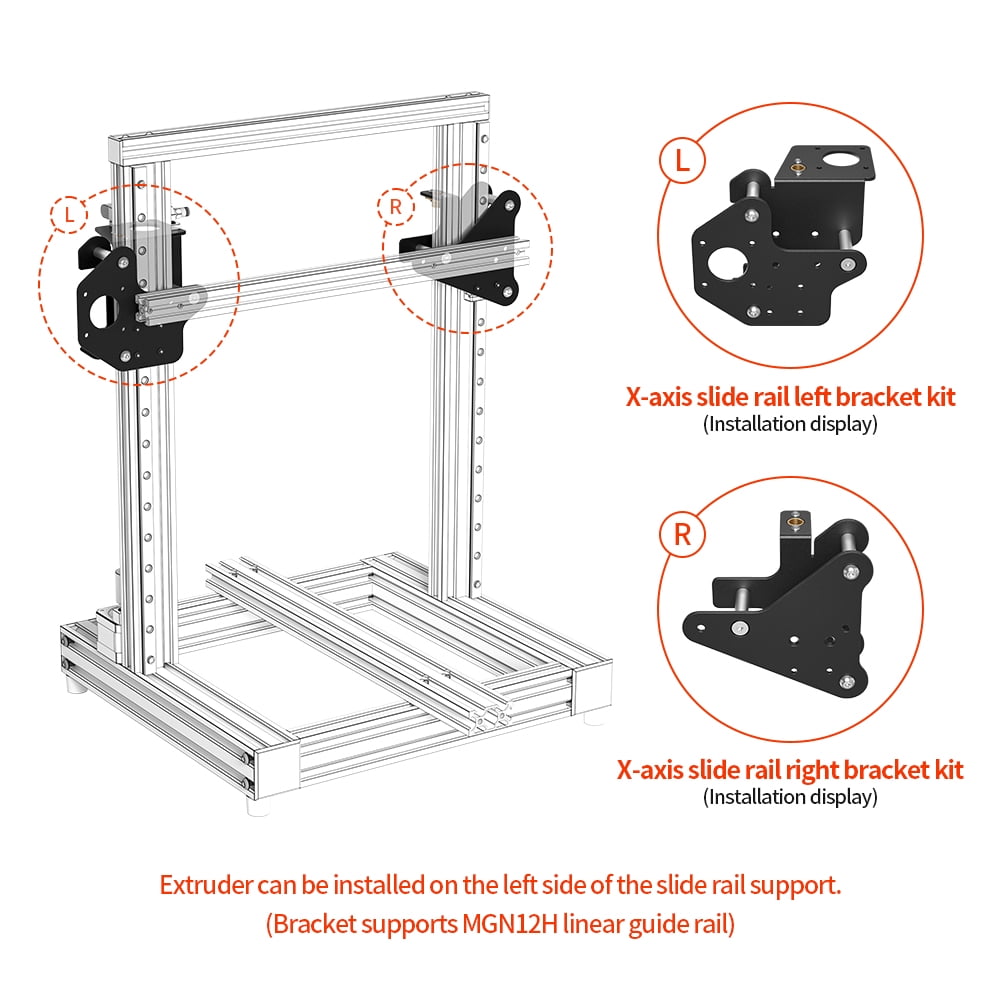 L

R

L

X-axis slide rail left bracket kit
(Installation display)

R

X-axis slide rail right bracket kit
(Installation display)

Extruder can be installed on the left side of the slide rail support.
(Bracket supports MGN12H linear guide rail)