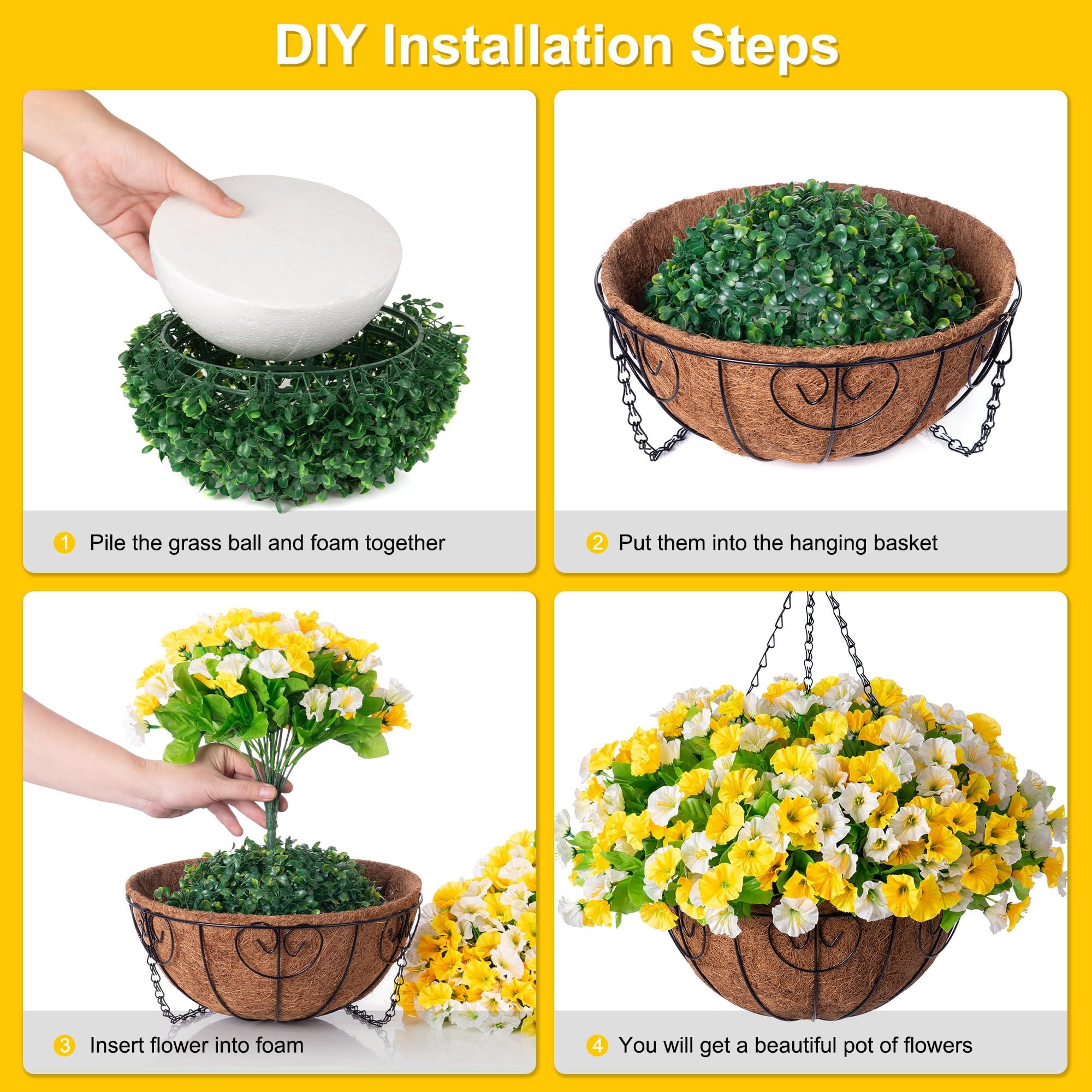 DIY Installation Steps

1 Pile the grass ball and foam together

2 Put them into the hanging basket

3 Insert flower into foam

4 You will get a beautiful pot of flowers