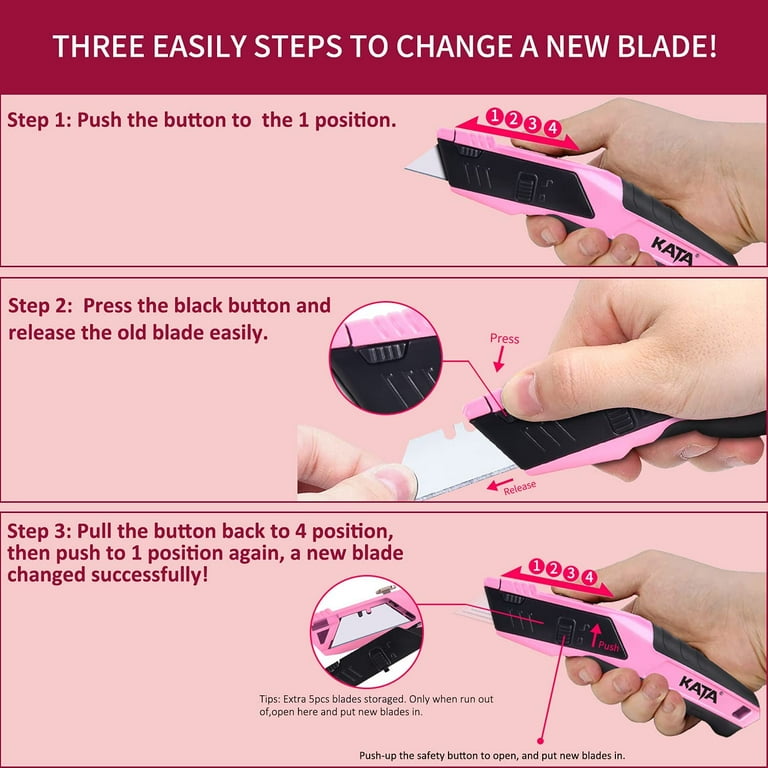 THREE EASILY STEPS TO CHANGE A NEW BLADE!

Step 1: Push the button to the 1 position.

1 2 3 4

KATA

Step 2: Press the black button and release the old blade easily.

Press

Release

Step 3: Pull the button back to 4 position, then push to 1 position again, a new blade changed successfully!

1 2 3 4

Push

KATA

Tips: Extra 5pcs blades storaged. Only when run out of,open here and put new blades in.

Push-up the safety button to open, and put new blades in.