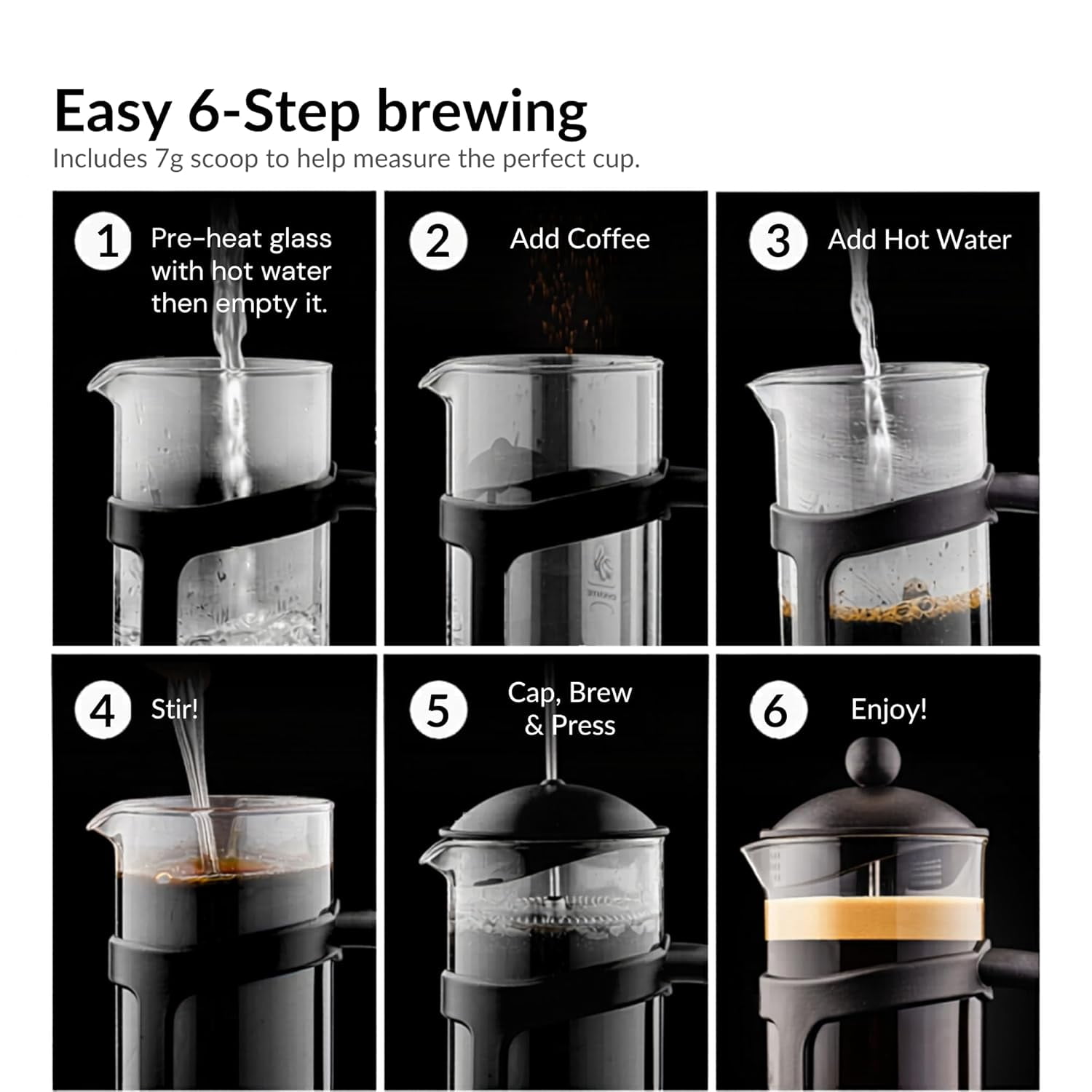 Easy 6-Step brewing
Includes 7g scoop to help measure the perfect cup.

1 Pre-heat glass with hot water then empty it.

2 Add Coffee

3 Add Hot Water

4 Stir!

5 Cap, Brew & Press

6 Enjoy!