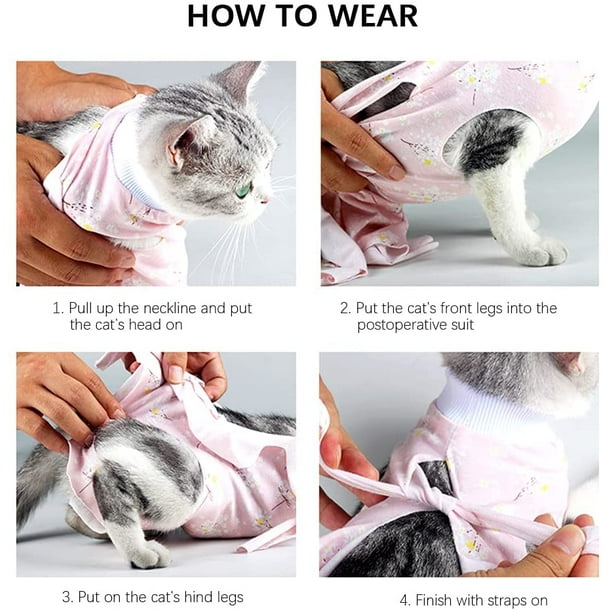 HOW TO WEAR

1. Pull up the neckline and put the cat's head on

2. Put the cat's front legs into the postoperative suit

3. Put on the cat's hind legs

4. Finish with straps on