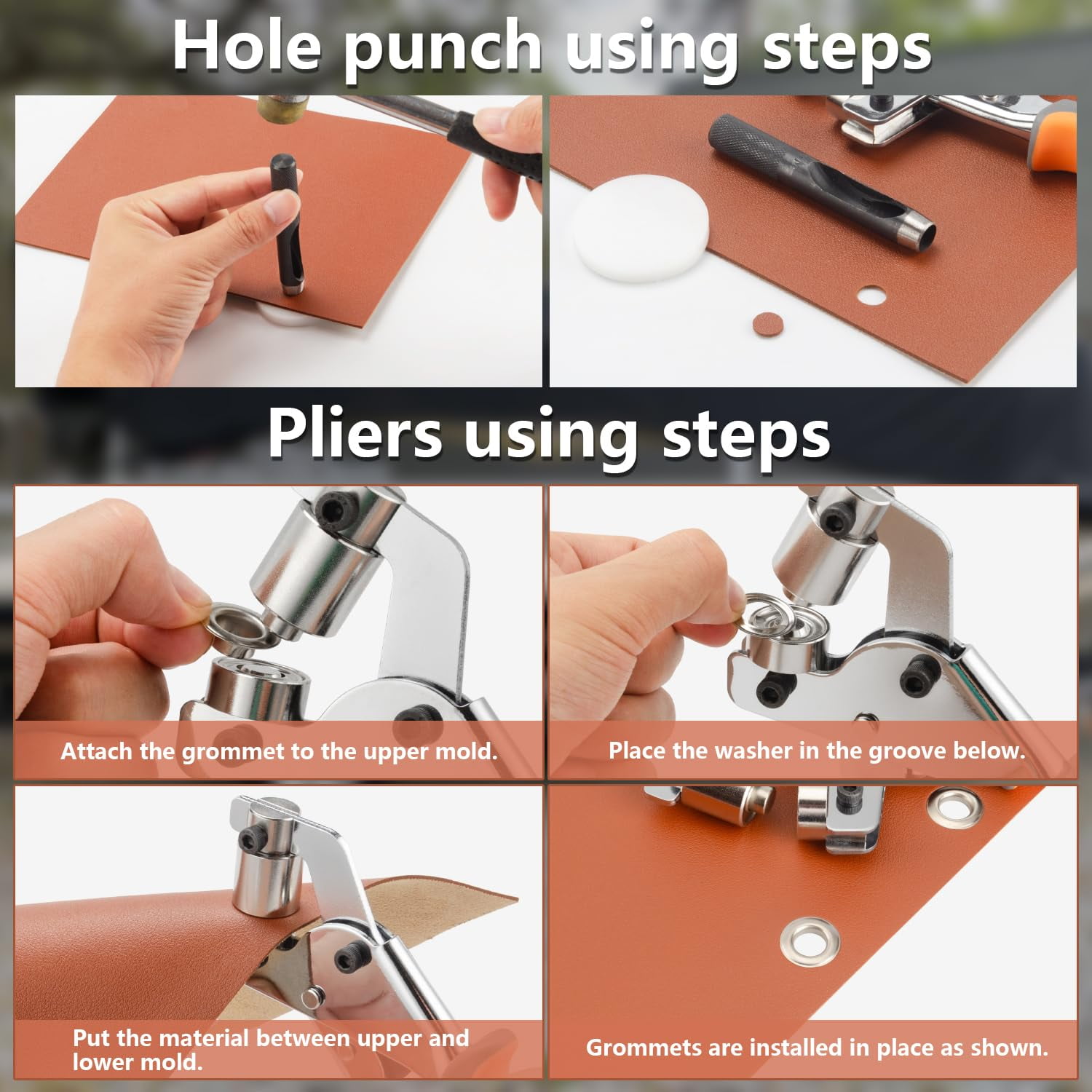 Hole punch using steps

Pliers using steps

Attach the grommet to the upper mold.

Place the washer in the groove below.

Put the material between upper and lower mold.

Grommets are installed in place as shown.