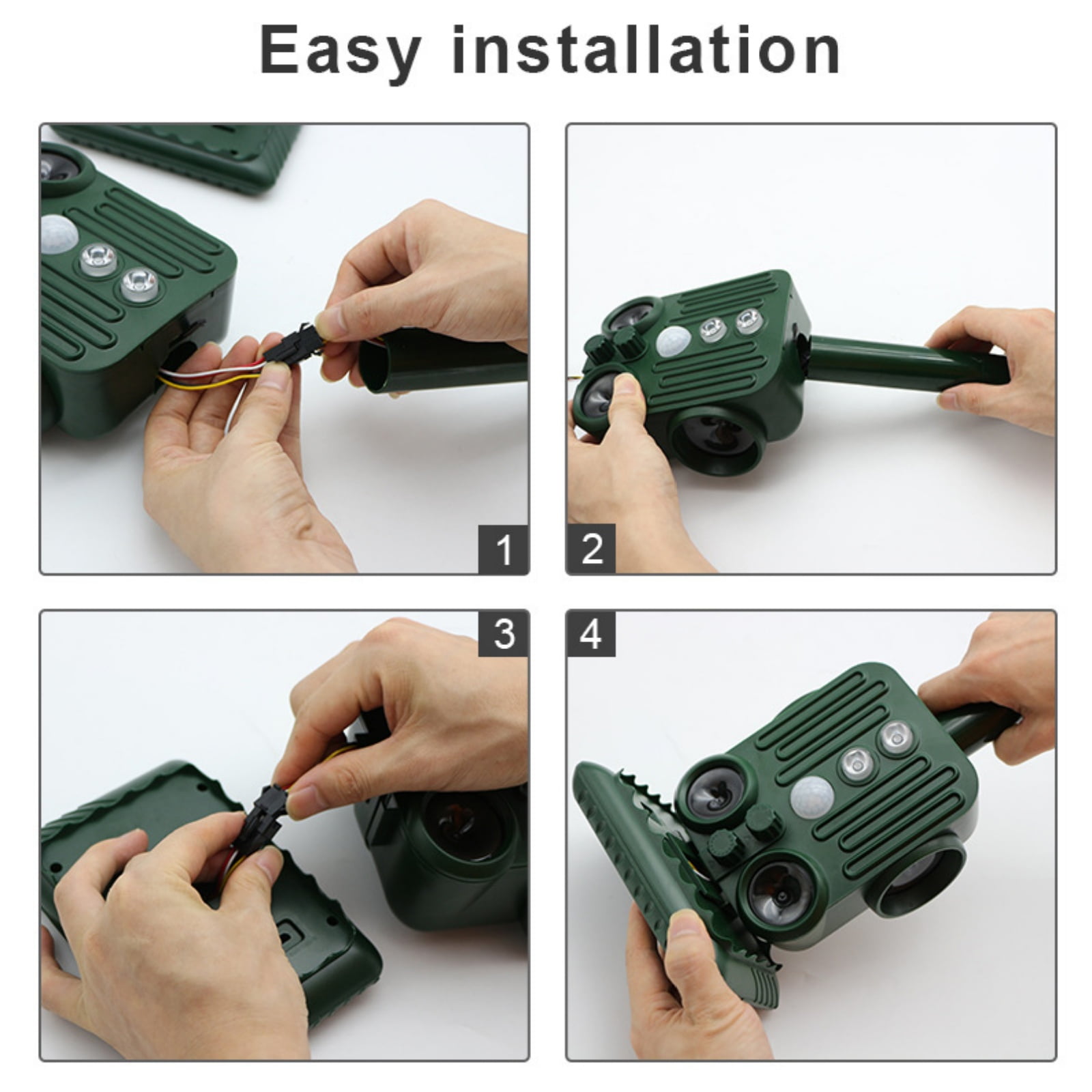 Easy installation

1

2

3

4