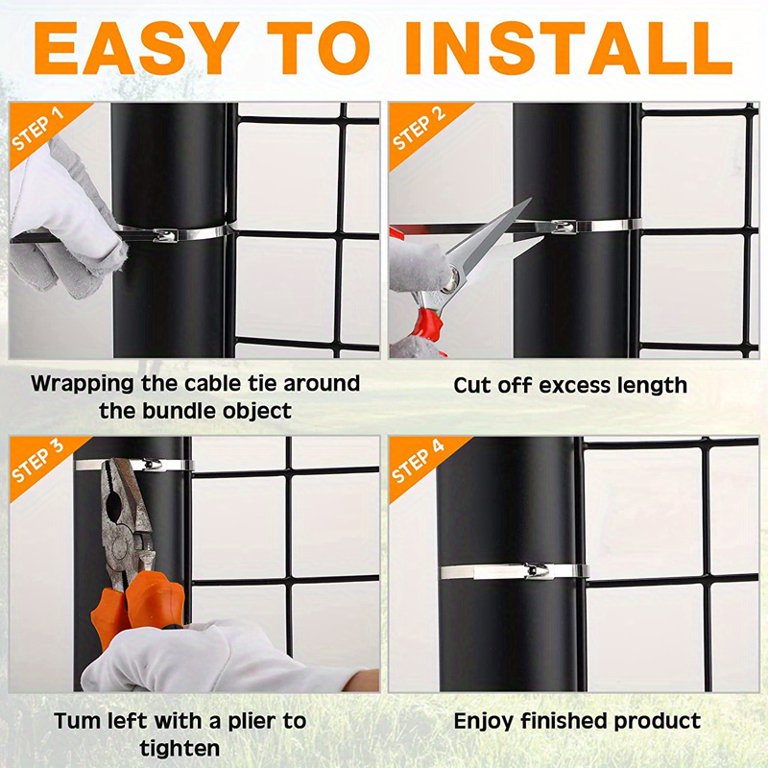 EASY TO INSTALL

STEP 1

Wrapping the cable tie around the bundle object

STEP 2

Cut off excess length

STEP 3

Tum left with a plier to tighten

STEP 4

Enjoy finished product