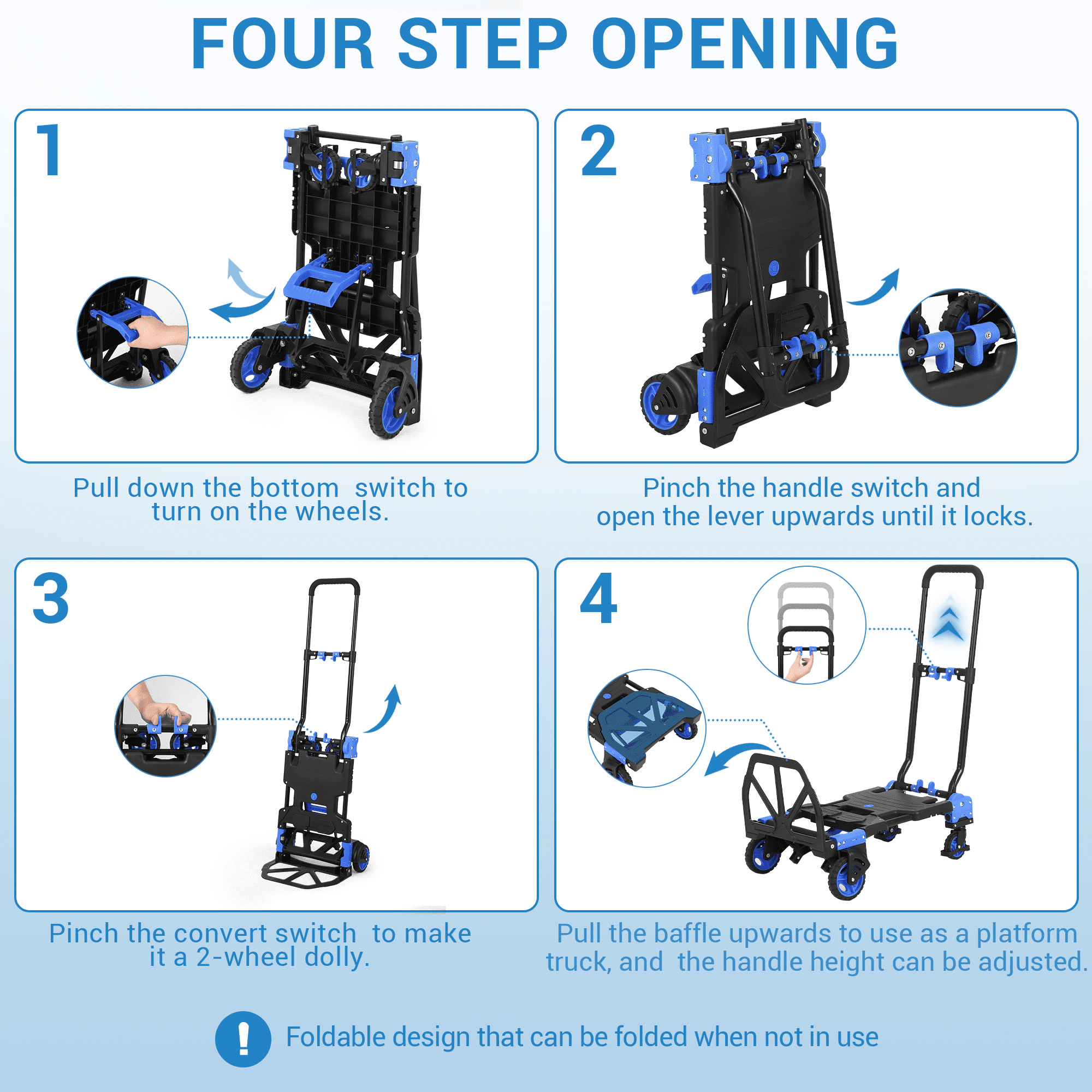 FOUR STEP OPENING

1

Pull down the bottom switch to turn on the wheels.

2

Pinch the handle switch and open the lever upwards until it locks.

3

Pinch the convert switch to make it a 2-wheel dolly.

4

Pull the baffle upwards to use as a platform truck, and the handle height can be adjusted.

!

Foldable design that can be folded when not in use