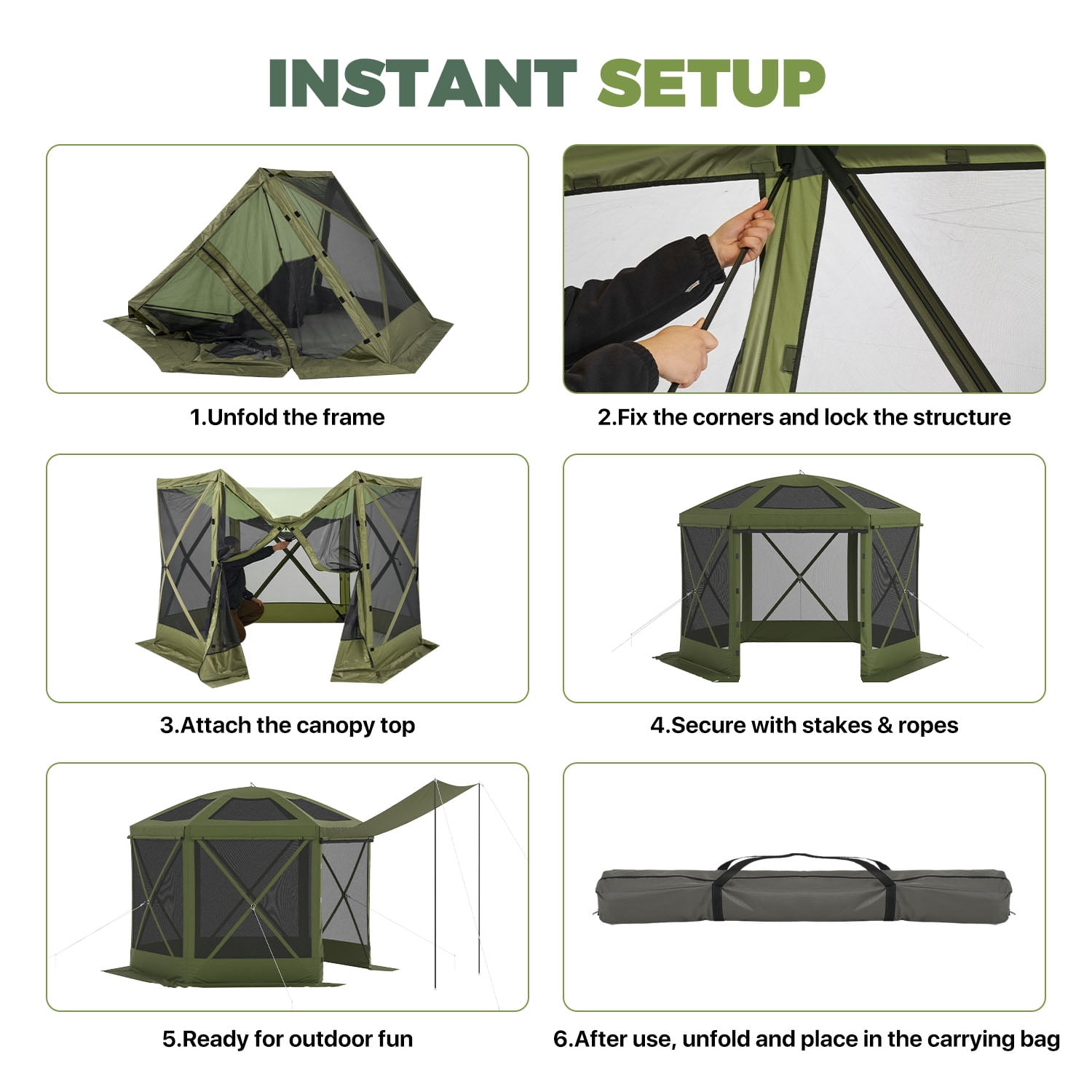 INSTANT SETUP

1.Unfold the frame

2.Fix the corners and lock the structure

3.Attach the canopy top

4.Secure with stakes & ropes

5.Ready for outdoor fun

6.After use, unfold and place in the carrying bag