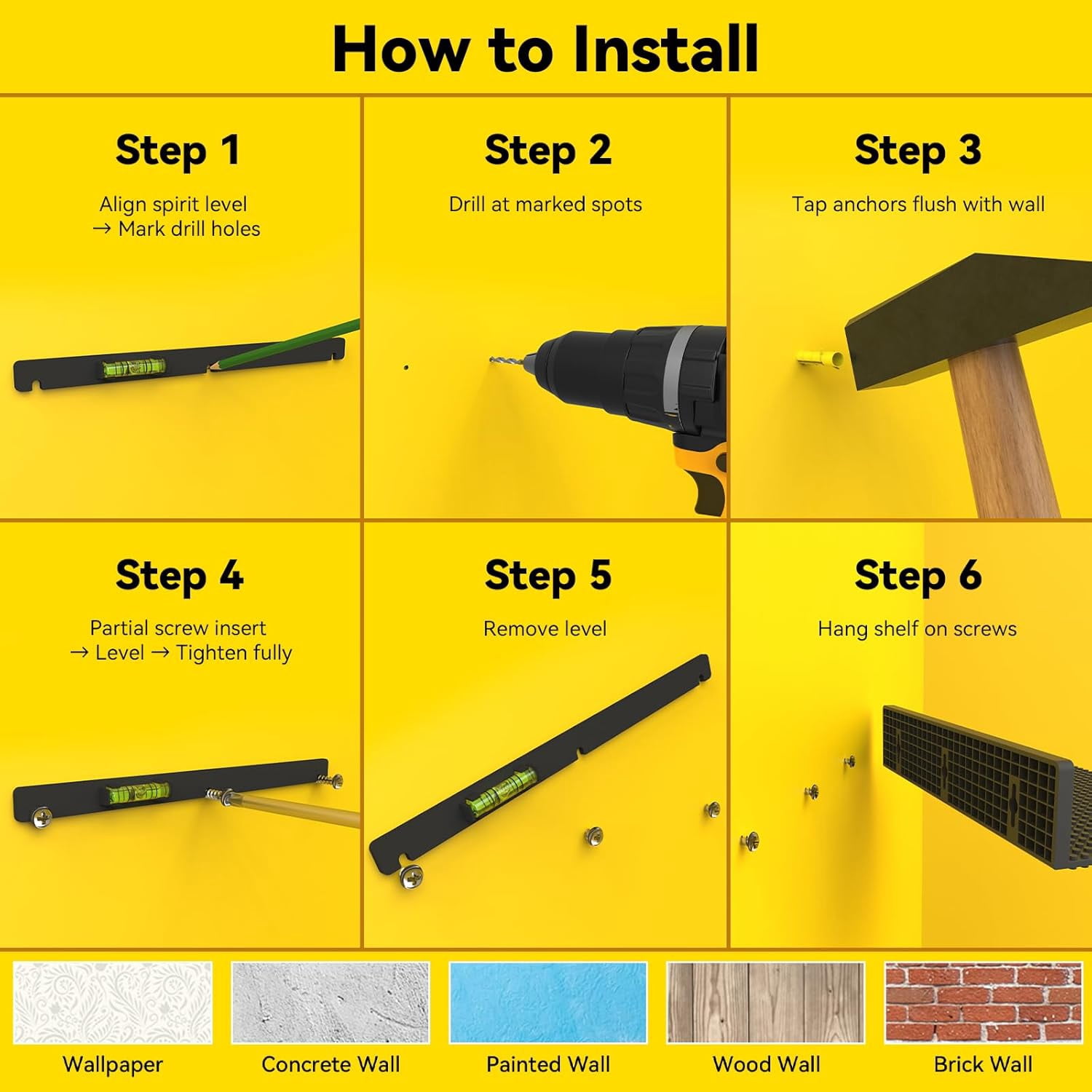 How to Install

Step 1
Align spirit level
→ Mark drill holes

Step 2
Drill at marked spots

Step 3
Tap anchors flush with wall

Step 4
Partial screw insert
→ Level → Tighten fully

Step 5
Remove level

Step 6
Hang shelf on screws

Wallpaper

Concrete Wall

Painted Wall

Wood Wall

Brick Wall