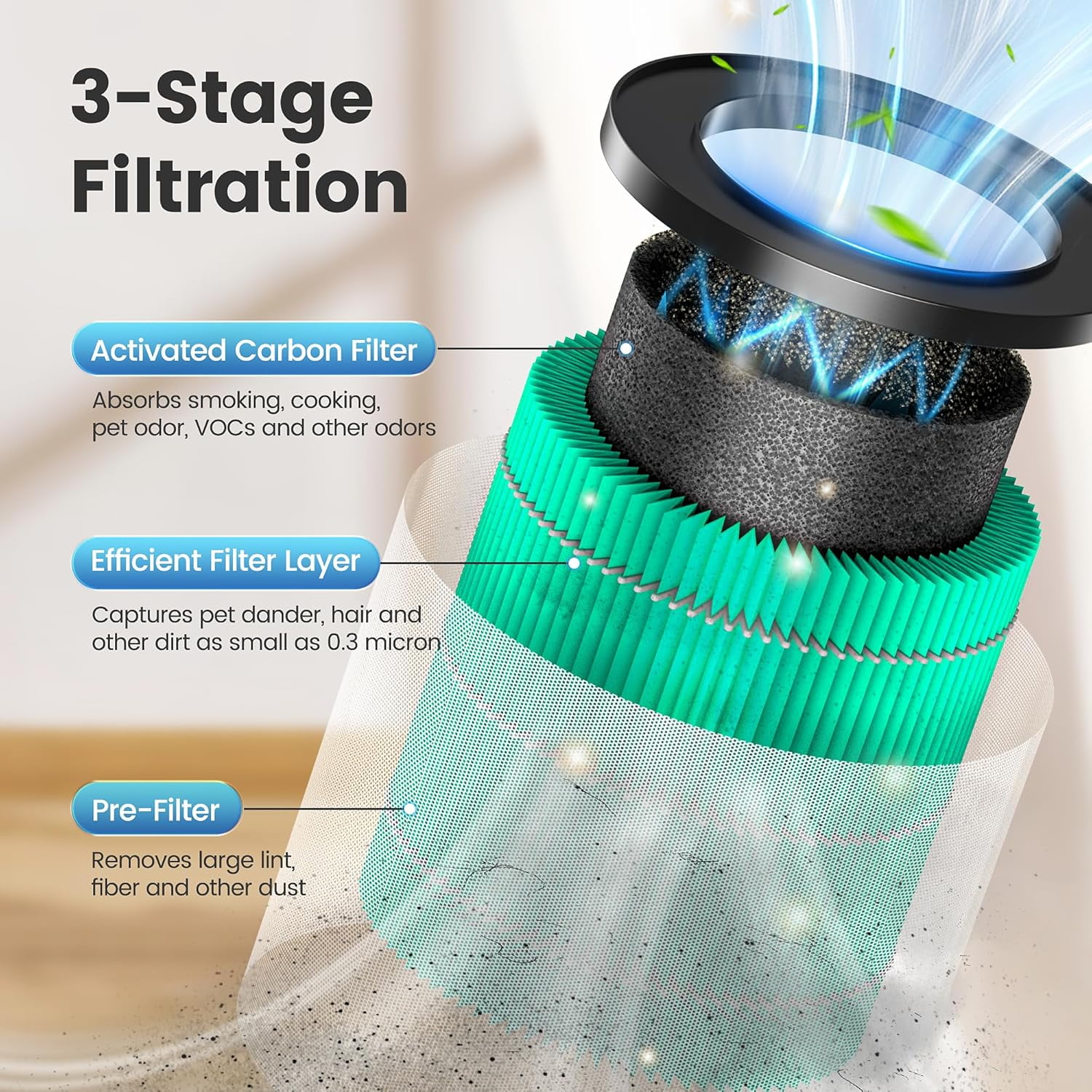 3-Stage Filtration

Activated Carbon Filter

Absorbs smoking, cooking, pet odor, VOCs and other odors

Efficient Filter Layer

Captures pet dander, hair and other dirt as small as 0.3 micron

Pre-Filter

Removes large lint, fiber and other dust