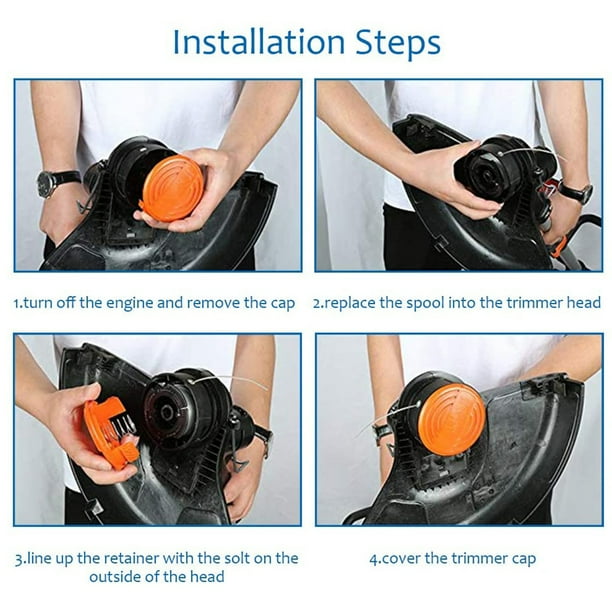 Installation Steps

1.turn off the engine and remove the cap

2.replace the spool into the trimmer head

3.line up the retainer with the solt on the outside of the head

4.cover the trimmer cap