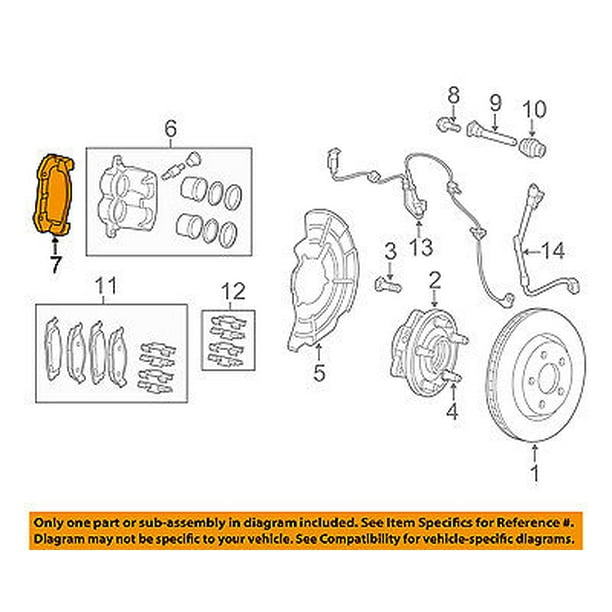 8
9
10
6
7
13
14
3
2
11
12
5
4
1

Only one part or sub-assembly in diagram included. See Item Specifics for Reference #. Diagram may not be specific to your vehicle. See Compatibility for vehicle-specific diagrams.