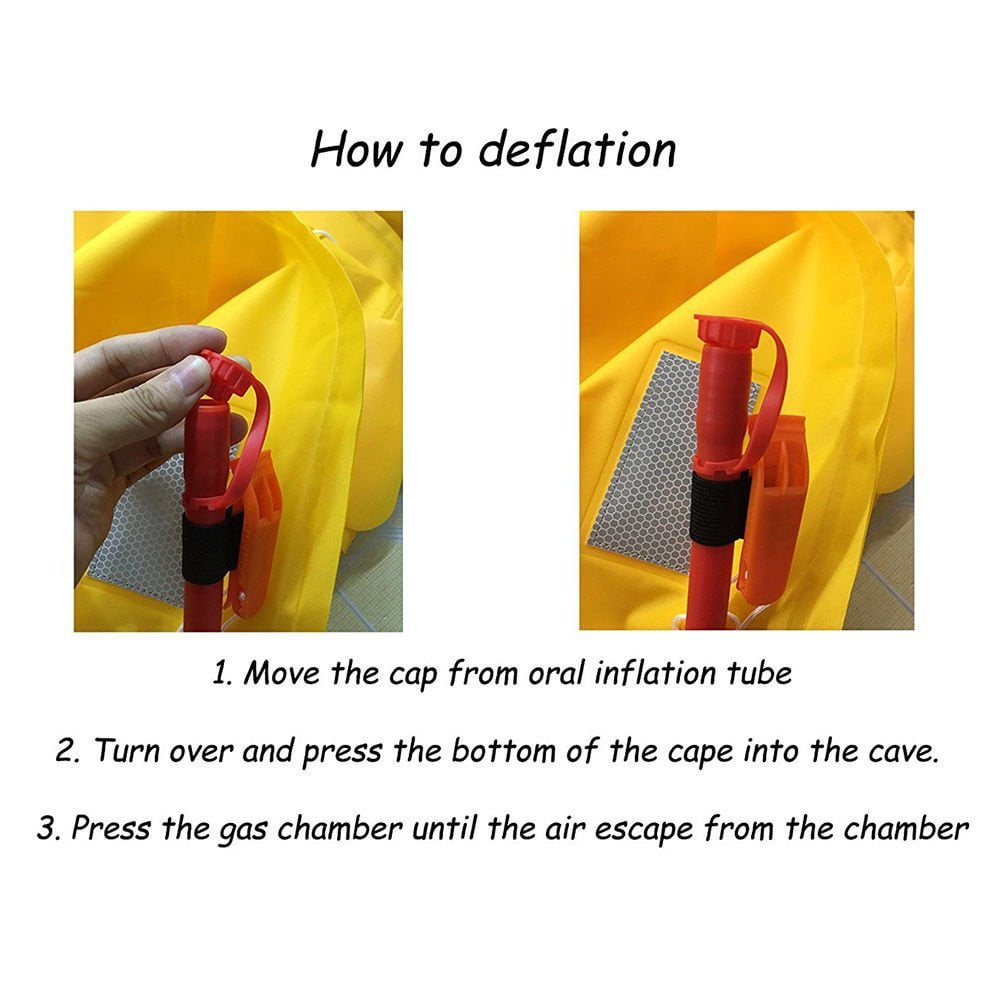 How to deflation

1. Move the cap from oral inflation tube

2. Turn over and press the bottom of the cape into the cave.

3. Press the gas chamber until the air escape from the chamber