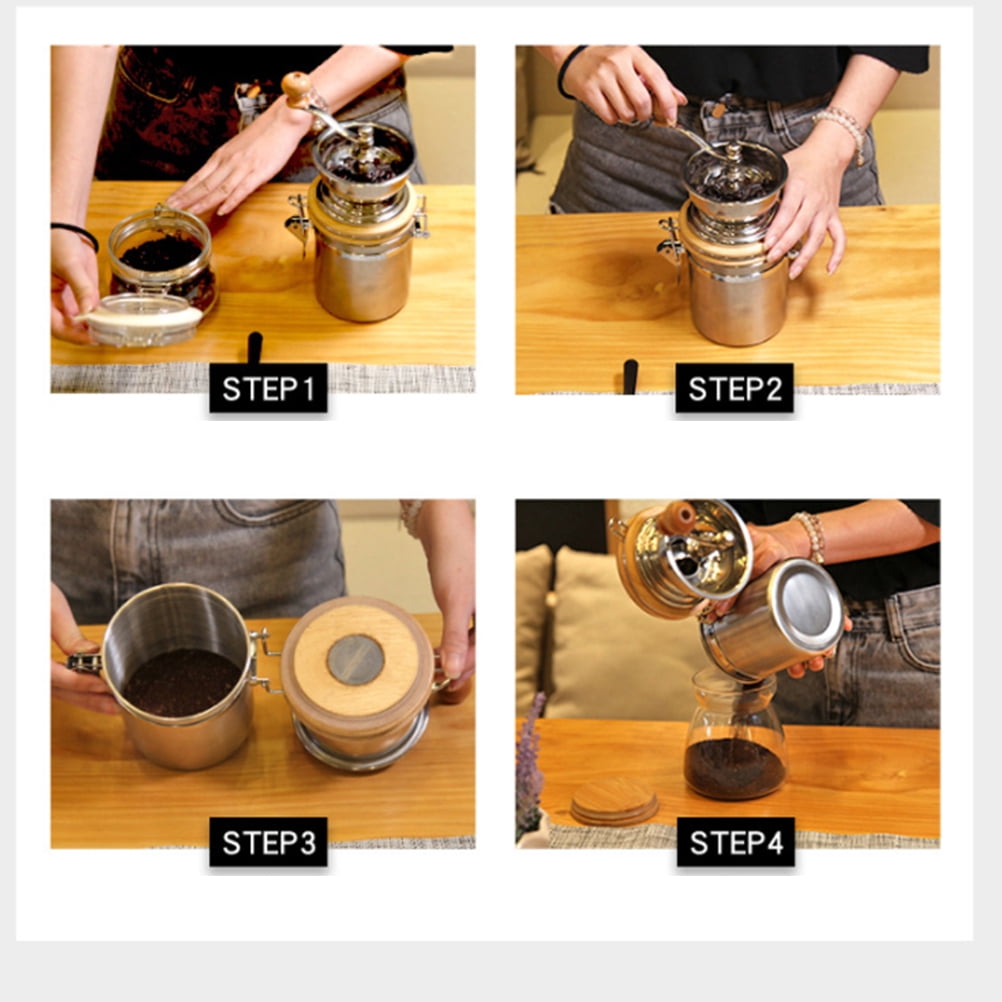 STEP1

STEP2

STEP3

STEP4