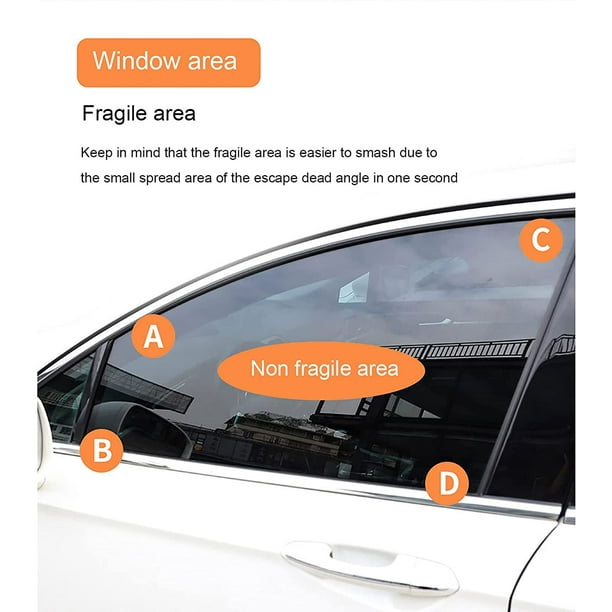 Window area

Fragile area

Keep in mind that the fragile area is easier to smash due to the small spread area of the escape dead angle in one second

C

A

Non fragile area

B

D