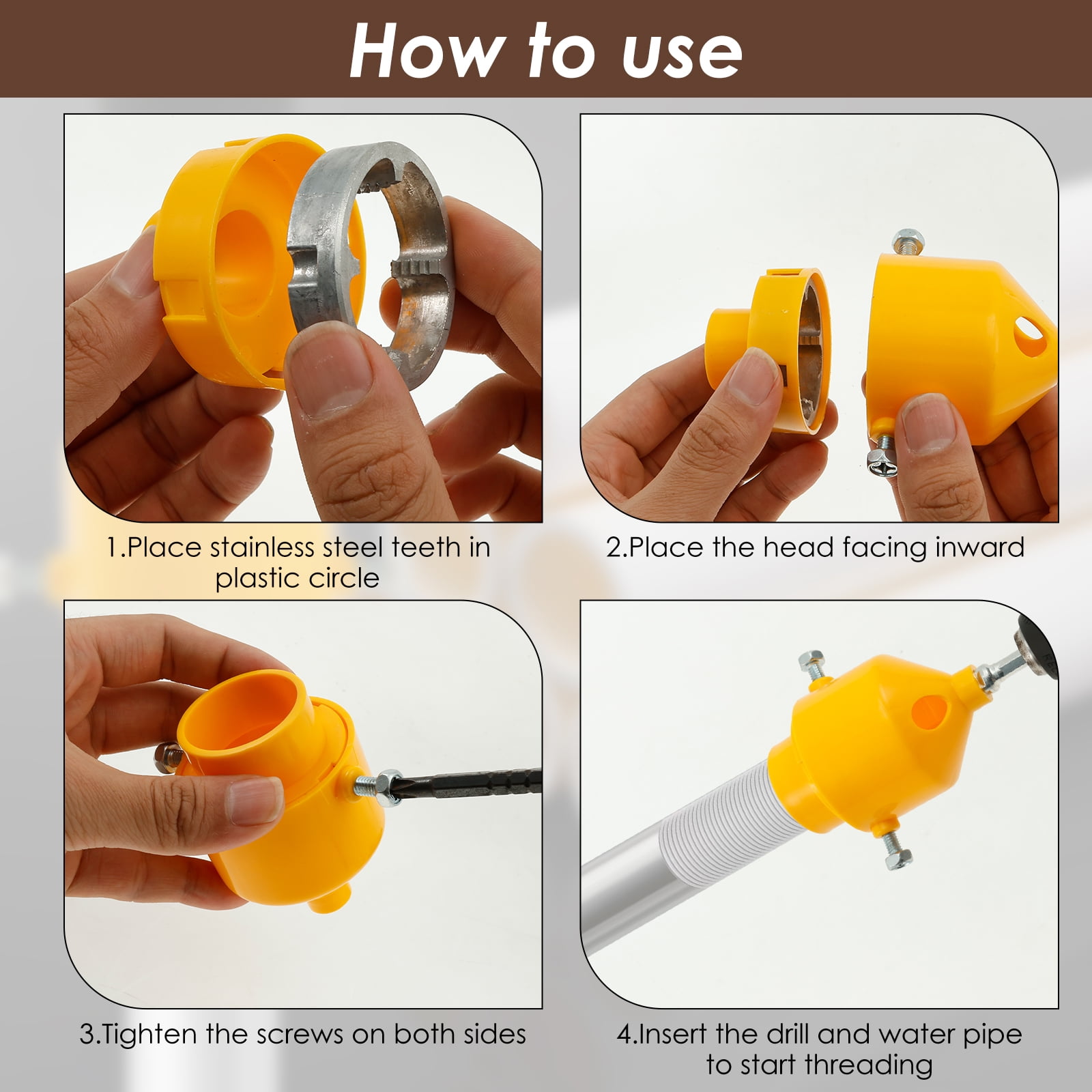 How to use

1.Place stainless steel teeth in plastic circle

2.Place the head facing inward

3.Tighten the screws on both sides

4.Insert the drill and water pipe to start threading