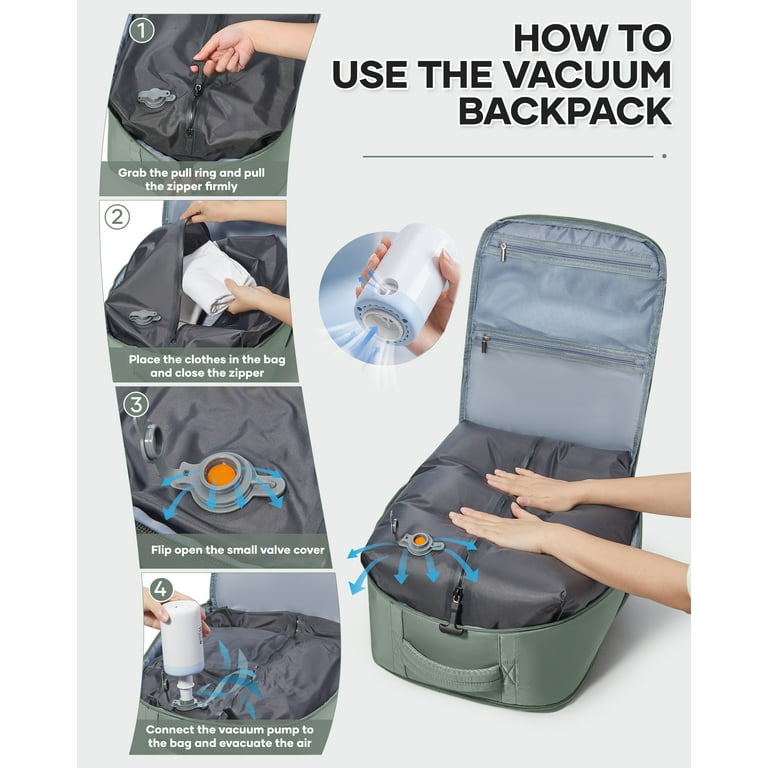 HOW TO
USE THE VACUUM
BACKPACK

1
Grab the pull ring and pull the zipper firmly

2
Place the clothes in the bag and close the zipper

3
Flip open the small valve cover

4
Connect the vacuum pump to the bag and evacuate the air