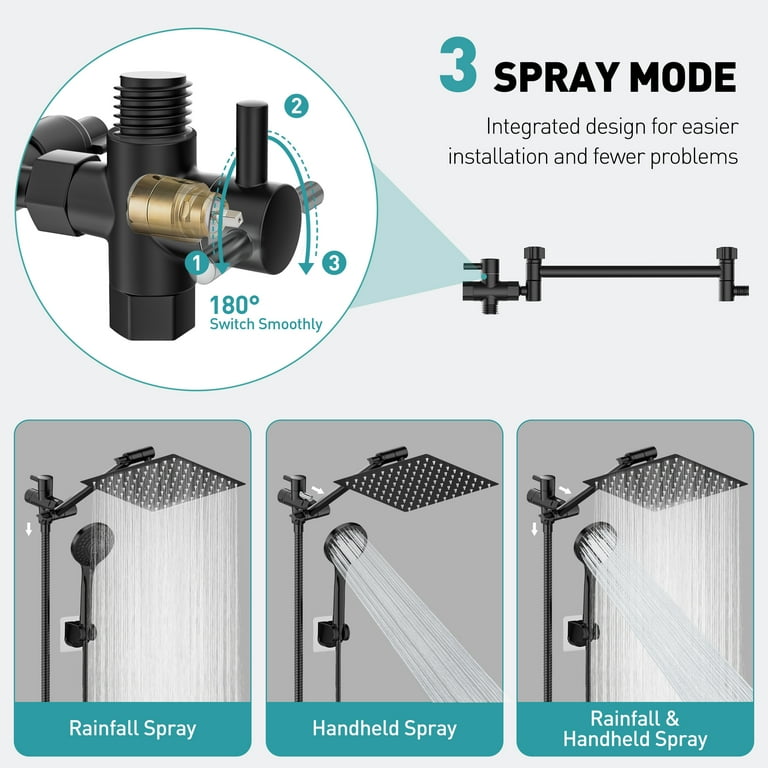 3 SPRAY MODE

Integrated design for easier installation and fewer problems

2

1

3

180°
Switch Smoothly

Rainfall Spray

Handheld Spray

Rainfall & Handheld Spray