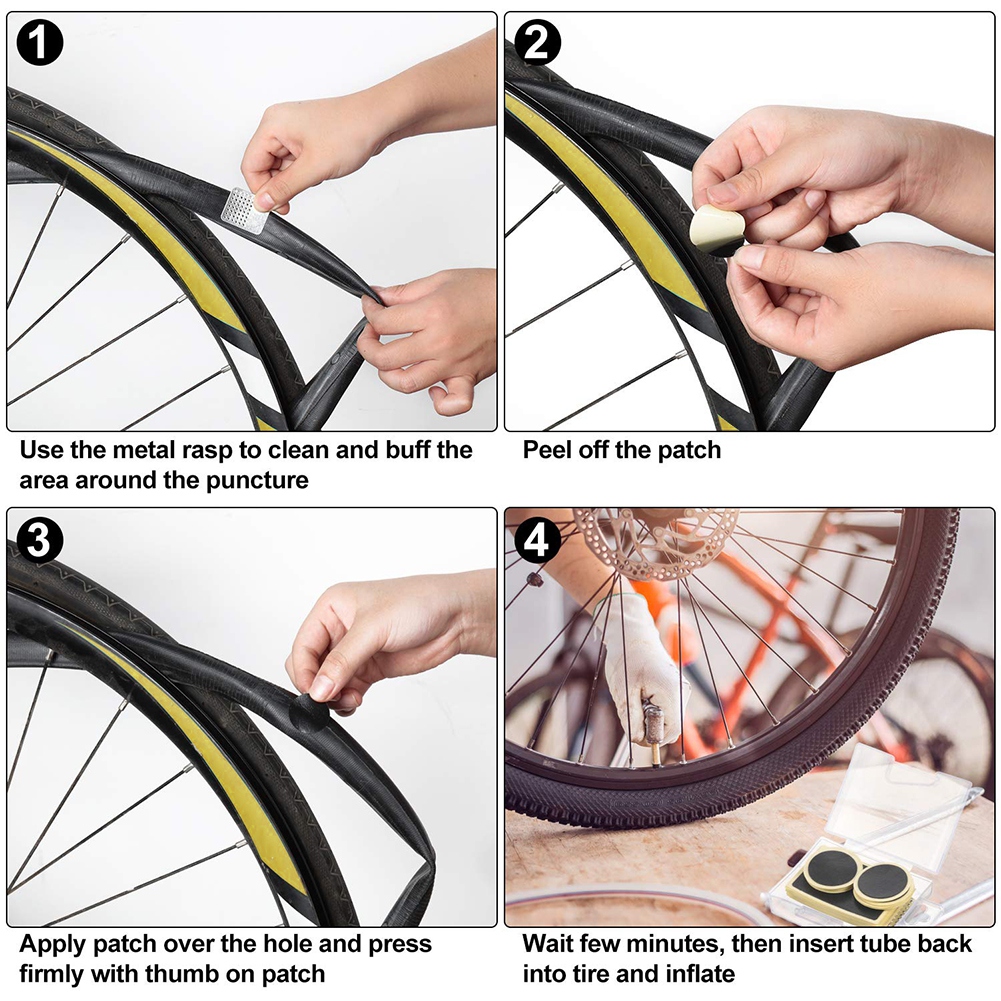 1

Use the metal rasp to clean and buff the area around the puncture

2

Peel off the patch

3

Apply patch over the hole and press firmly with thumb on patch

4

Wait few minutes, then insert tube back into tire and inflate