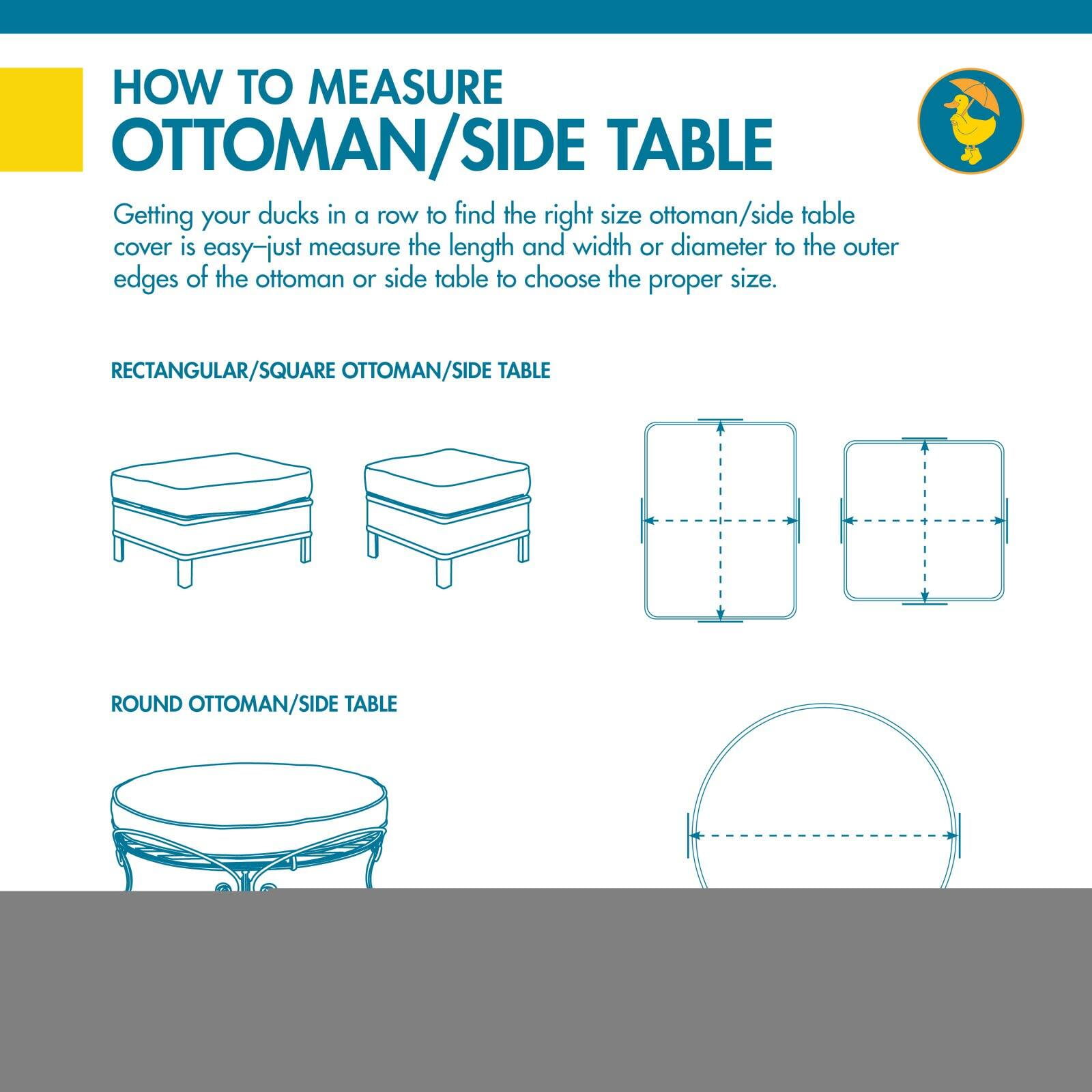 HOW TO MEASURE
OTTOMAN/SIDE TABLE

Getting your ducks in a row to find the right size ottoman/side table cover is easy–just measure the length and width or diameter to the outer edges of the ottoman or side table to choose the proper size.

RECTANGULAR/SQUARE OTTOMAN/SIDE TABLE

ROUND OTTOMAN/SIDE TABLE