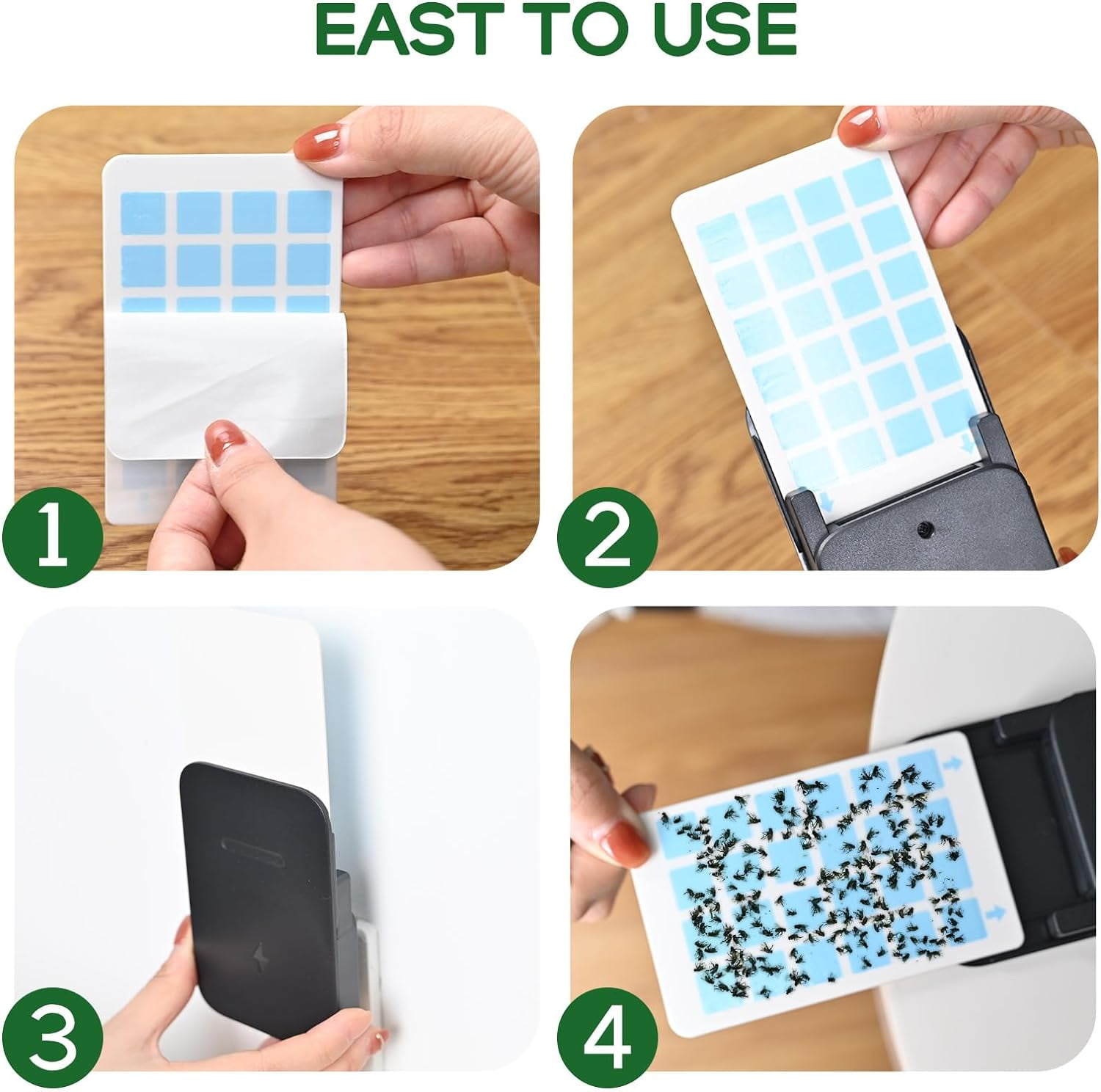 EAST TO USE

1

2

3

4