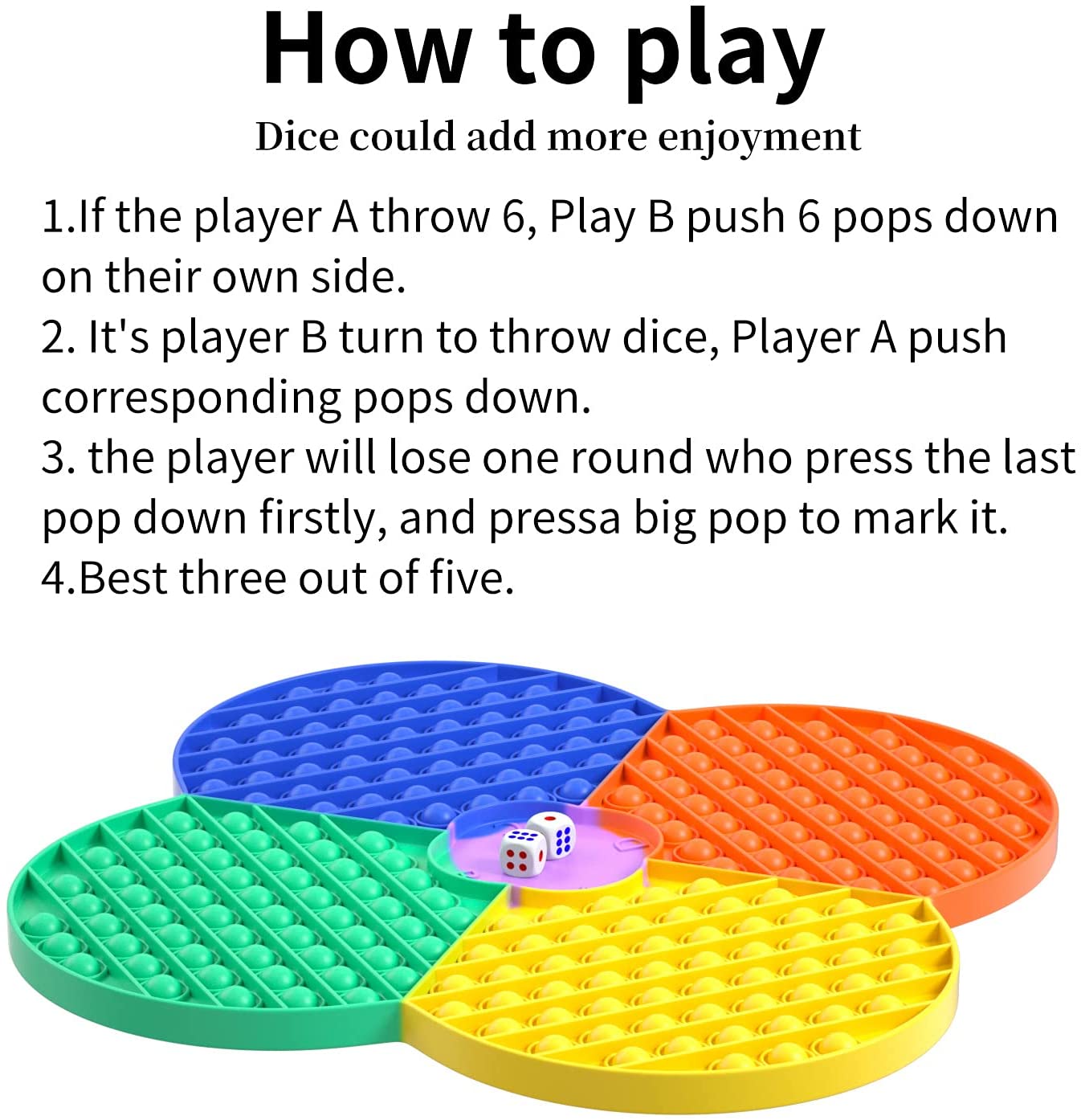 How to play

Dice could add more enjoyment

1.If the player A throw 6, Play B push 6 pops down on their own side.
2. It's player B turn to throw dice, Player A push corresponding pops down.
3. the player will lose one round who press the last pop down firstly, and pressa big pop to mark it.
4.Best three out of five.