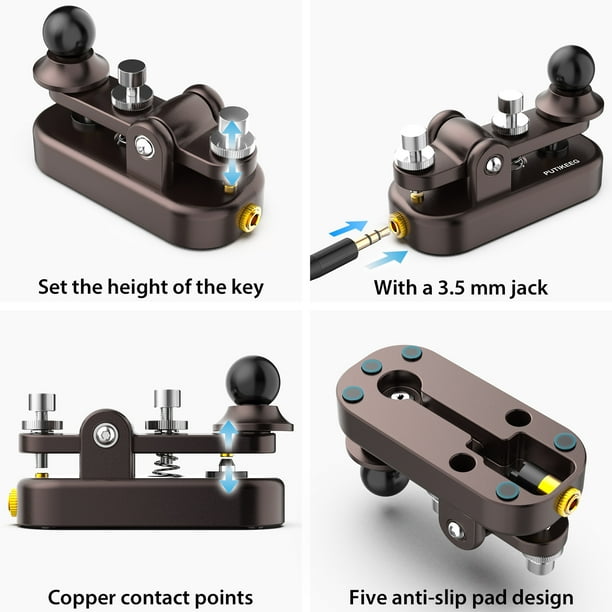 Set the height of the key

PUTIKEEG

With a 3.5 mm jack

Copper contact points

Five anti-slip pad design