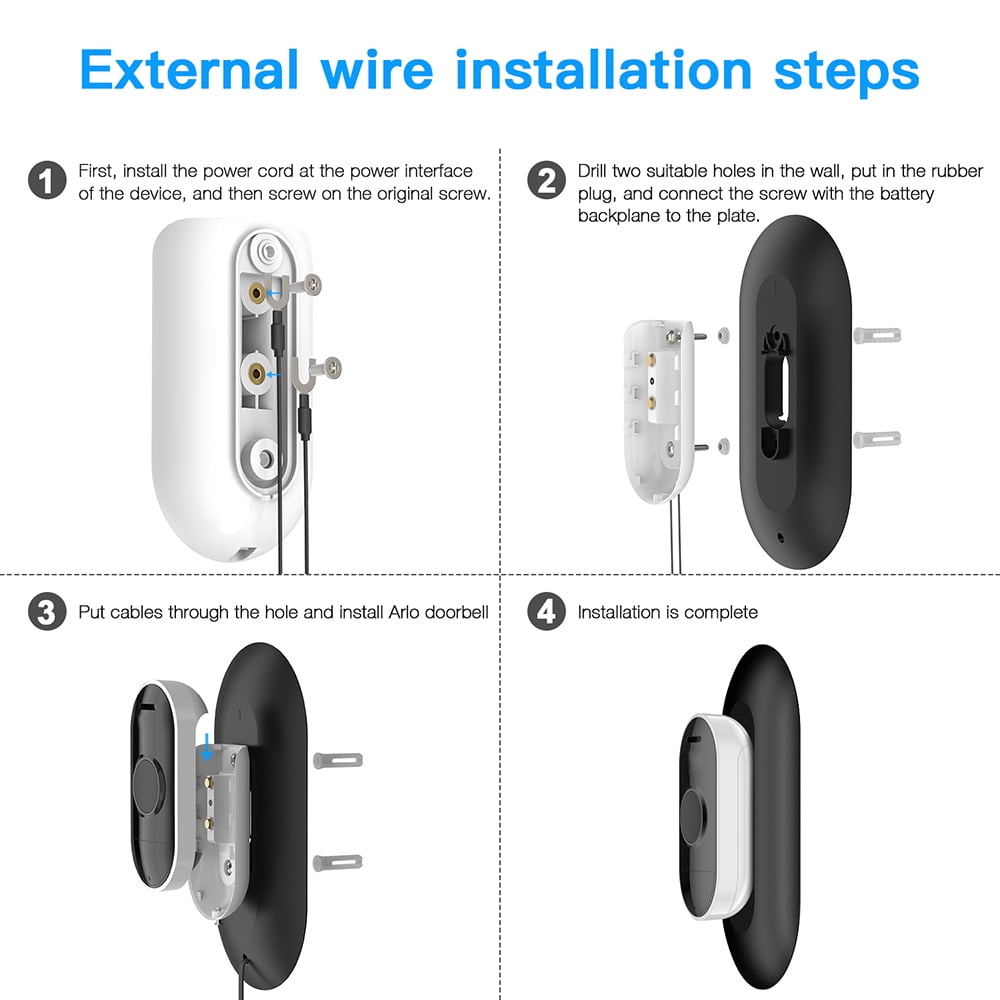 External wire installation steps

1 First, install the power cord at the power interface of the device, and then screw on the original screw.

2 Drill two suitable holes in the wall, put in the rubber plug, and connect the screw with the battery backplane to the plate.

3 Put cables through the hole and install Arlo doorbell

4 Installation is complete