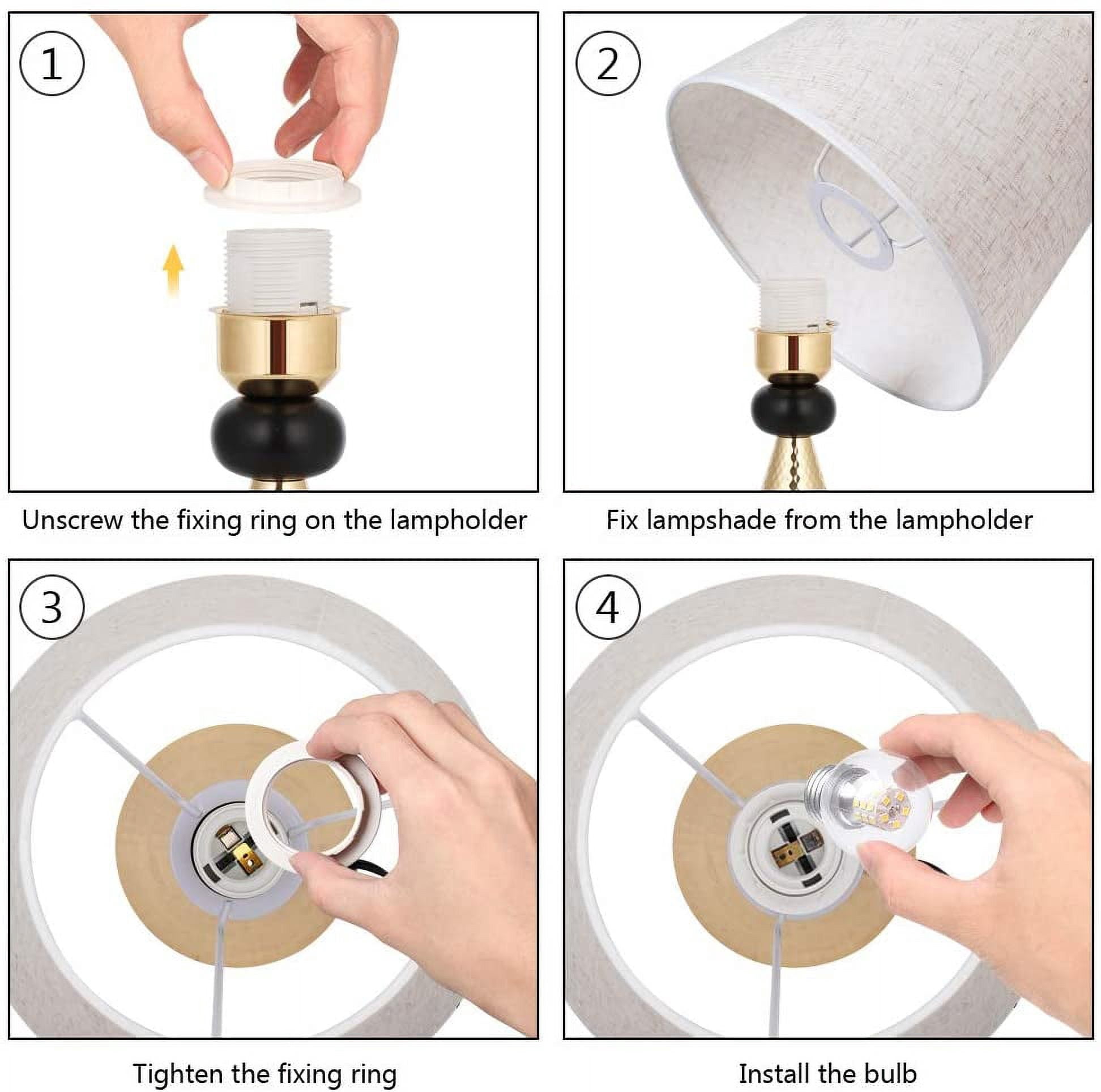 1

Unscrew the fixing ring on the lampholder

2

Fix lampshade from the lampholder

3

Tighten the fixing ring

4

Install the bulb