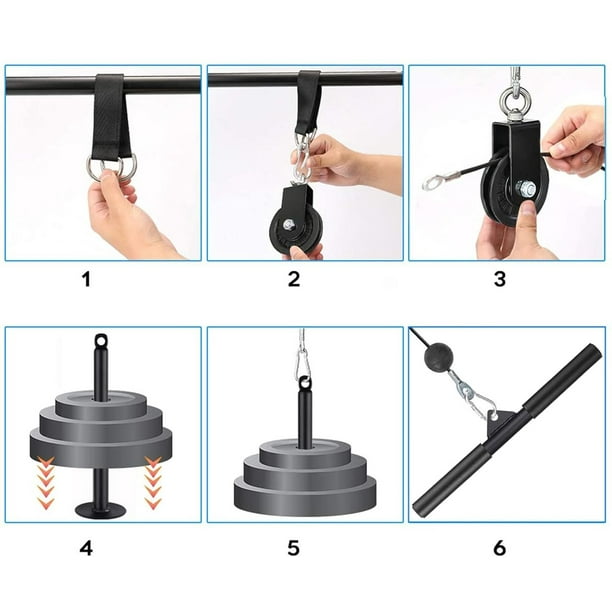 1

2

3

4

5

6