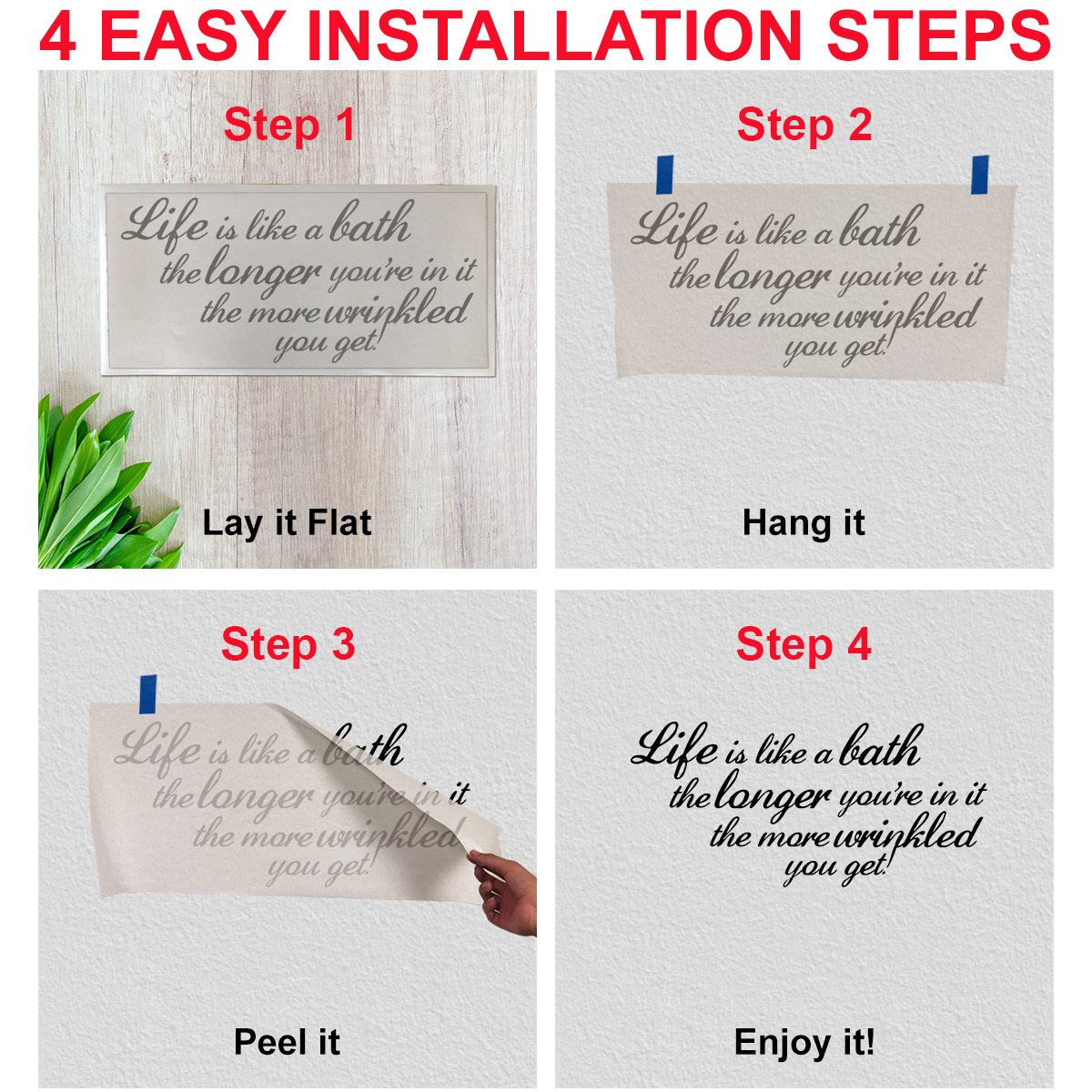 4 EASY INSTALLATION STEPS

Step 1

Life is like a bath the longer you're in it the more wrinkled you get!

Lay it Flat

Step 2

Life is like a bath the longer you're in it the more wrinkled you get!

Hang it

Step 3

Life is like a bath the longer you're in it the more wrinkled you get!

Peel it

Step 4

Life is like a bath the longer you're in it the more wrinkled you get!

Enjoy it!