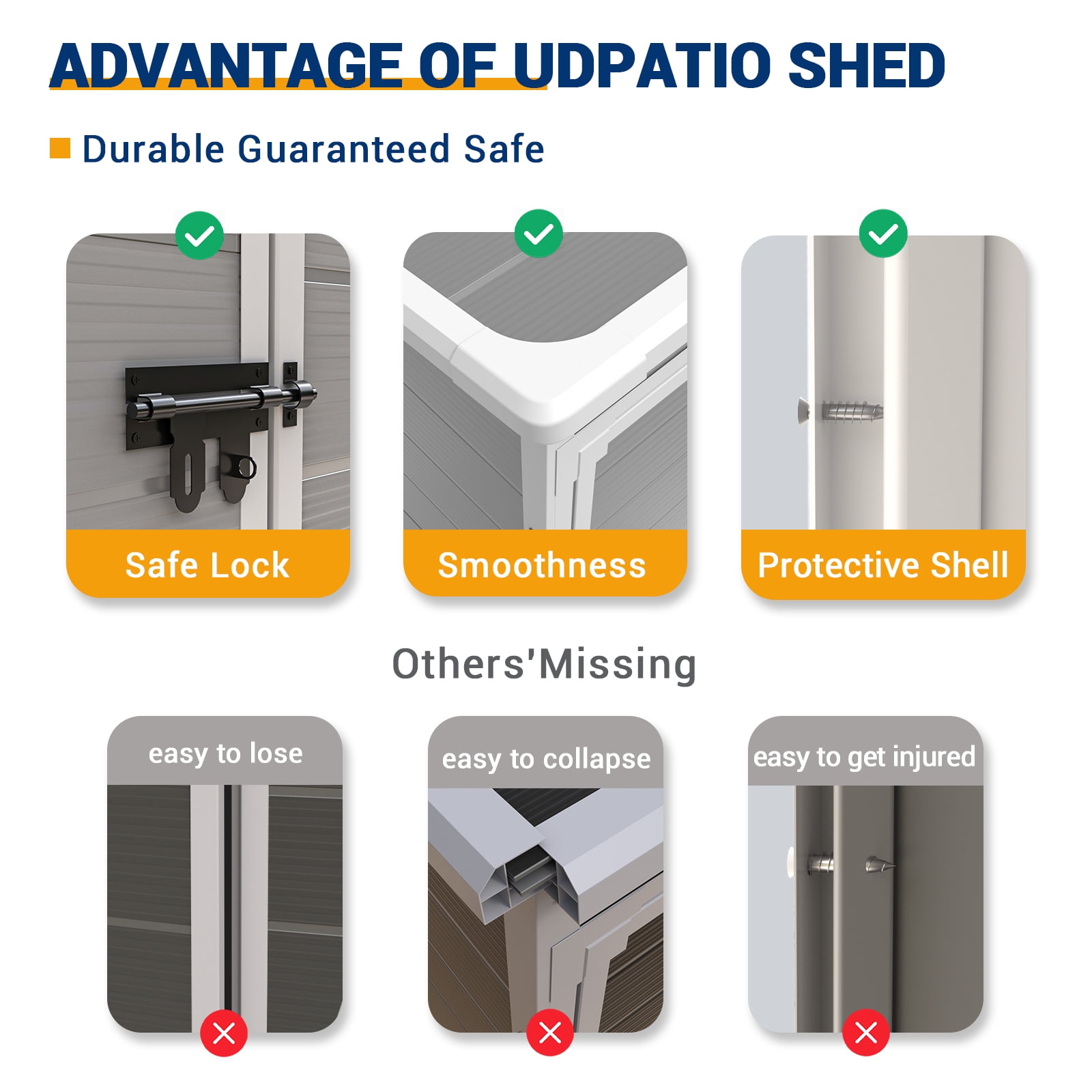 ADVANTAGE OF UDPATIO SHED

Durable Guaranteed Safe

Safe Lock

Smoothness

Protective Shell

Others'Missing

easy to lose

easy to collapse

easy to get injured