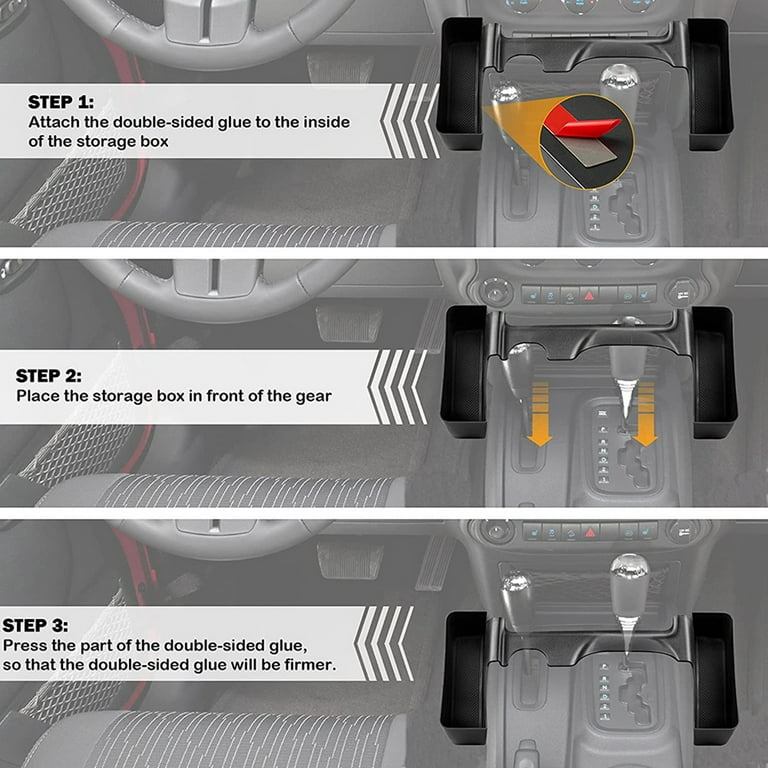 STEP 1:
Attach the double-sided glue to the inside of the storage box

STEP 2:
Place the storage box in front of the gear

STEP 3:
Press the part of the double-sided glue, so that the double-sided glue will be firmer.