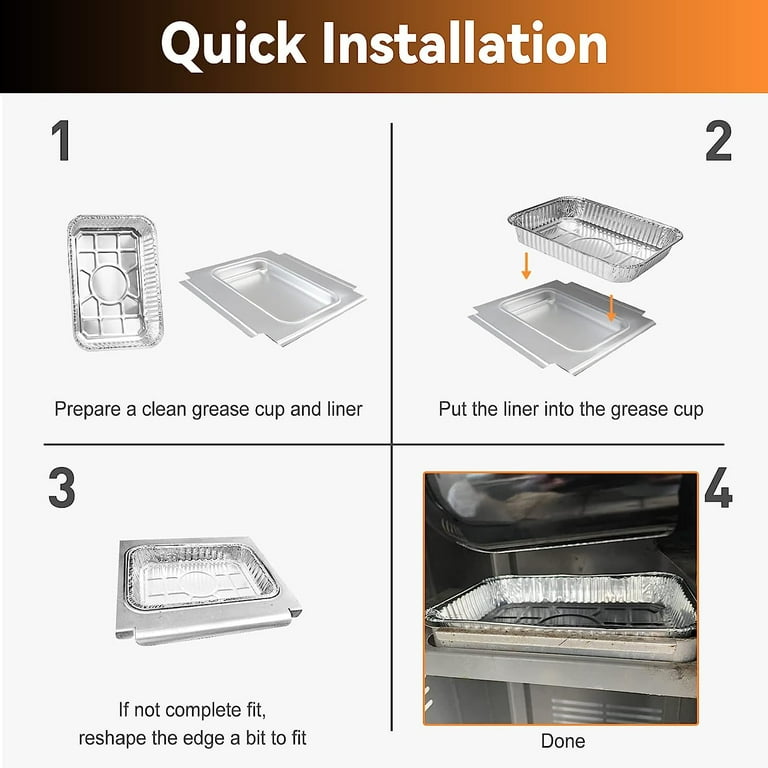 Quick Installation

1

Prepare a clean grease cup and liner

2

Put the liner into the grease cup

3

If not complete fit, reshape the edge a bit to fit

4

Done