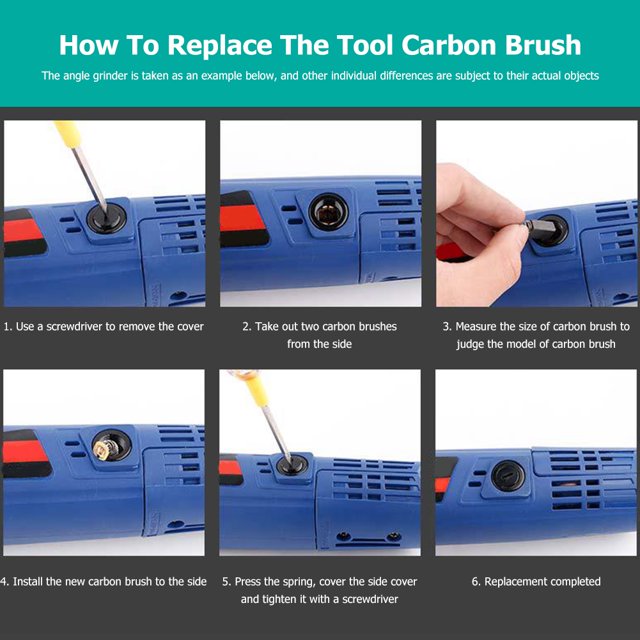 How To Replace The Tool Carbon Brush

The angle grinder is taken as an example below, and other individual differences are subject to their actual objects

1. Use a screwdriver to remove the cover

2. Take out two carbon brushes from the side

3. Measure the size of carbon brush to judge the model of carbon brush

4. Install the new carbon brush to the side

5. Press the spring, cover the side cover and tighten it with a screwdriver

6. Replacement completed