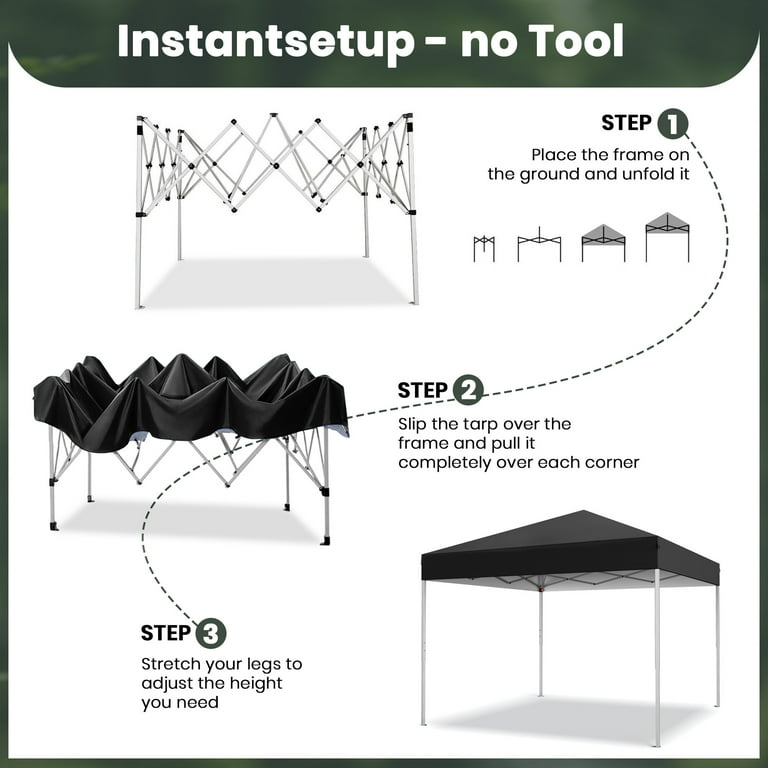 Instantsetup - no Tool

STEP 1

Place the frame on the ground and unfold it

STEP 2

Slip the tarp over the frame and pull it completely over each corner

STEP 3

Stretch your legs to adjust the height you need