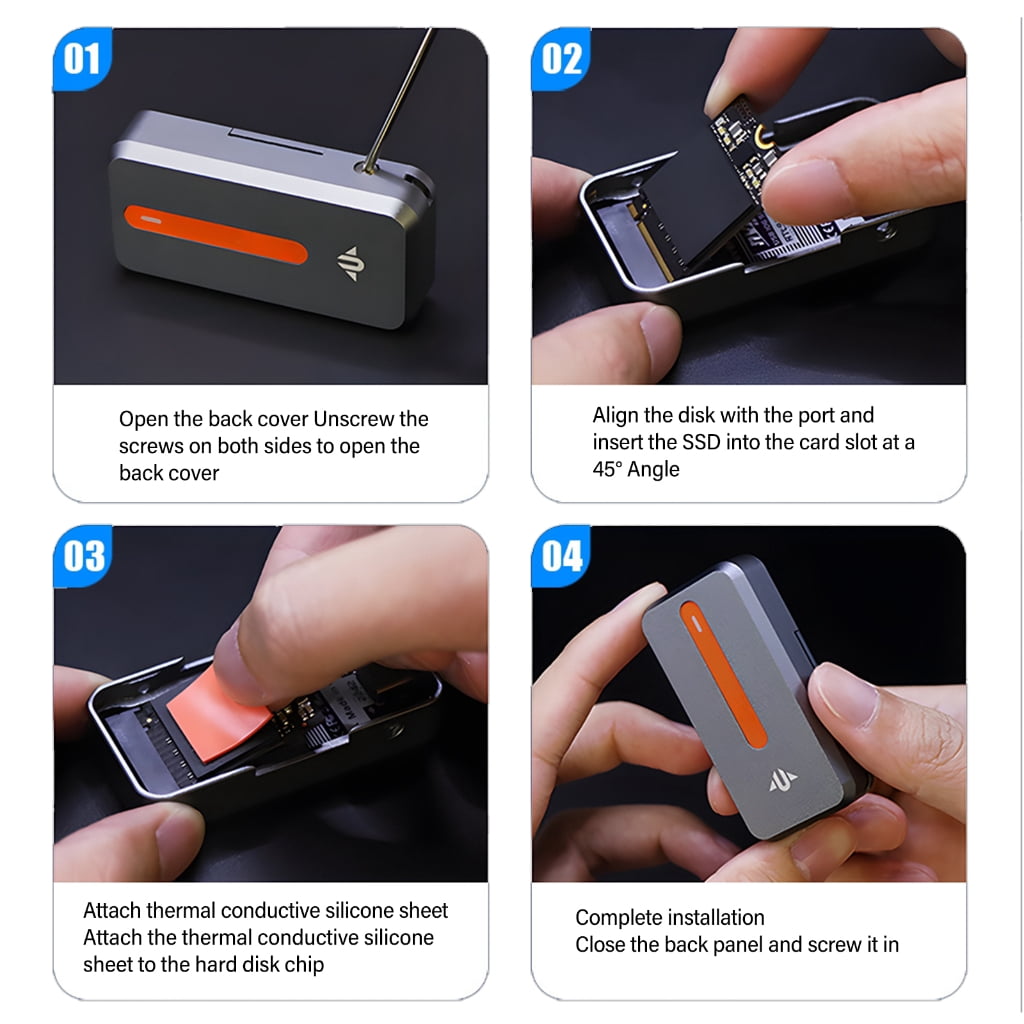 01

Open the back cover Unscrew the screws on both sides to open the back cover

02

Align the disk with the port and insert the SSD into the card slot at a 45° Angle

03

Attach thermal conductive silicone sheet
Attach the thermal conductive silicone sheet to the hard disk chip

04

Complete installation
Close the back panel and screw it in