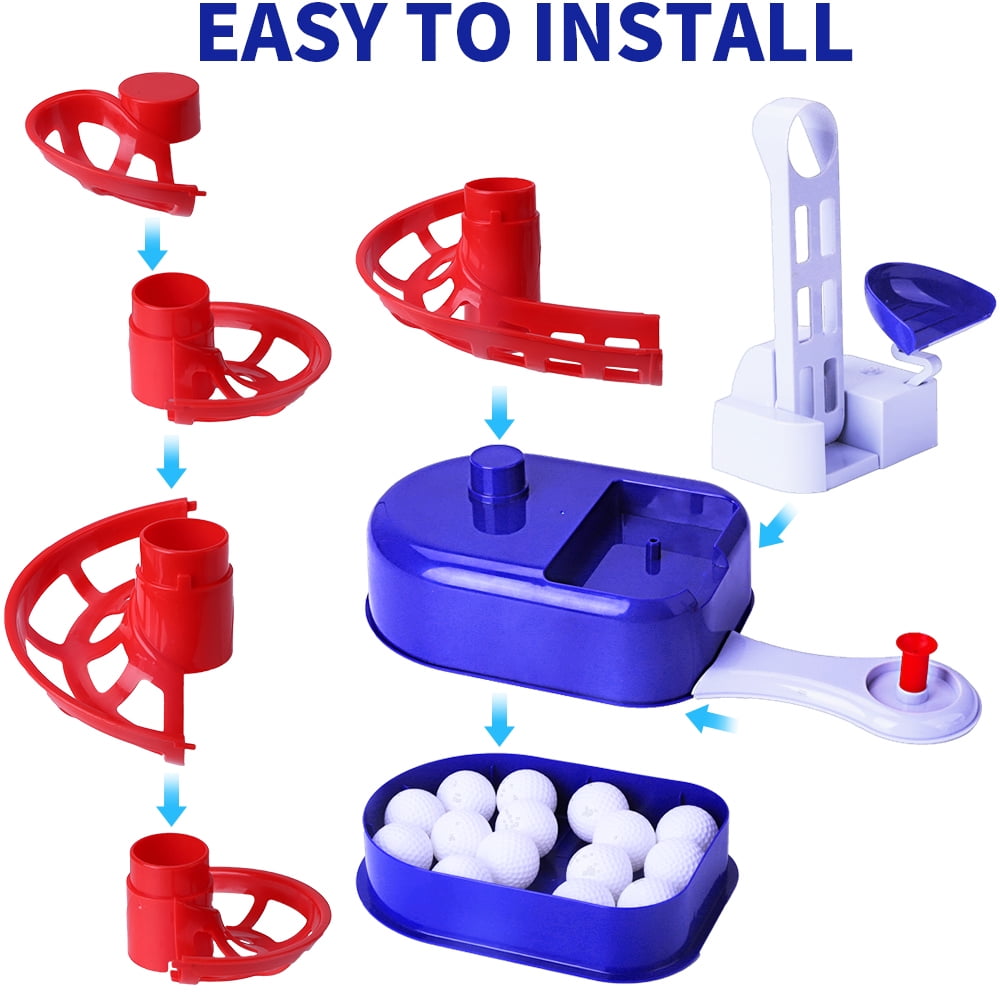 EASY TO INSTALL