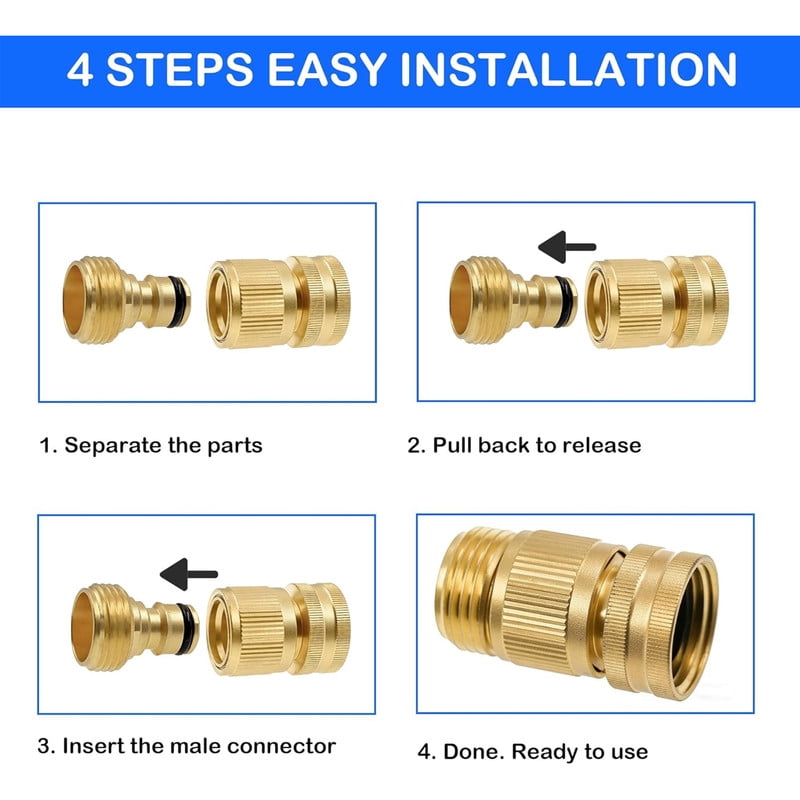 4 STEPS EASY INSTALLATION

1. Separate the parts

2. Pull back to release

3. Insert the male connector

4. Done. Ready to use