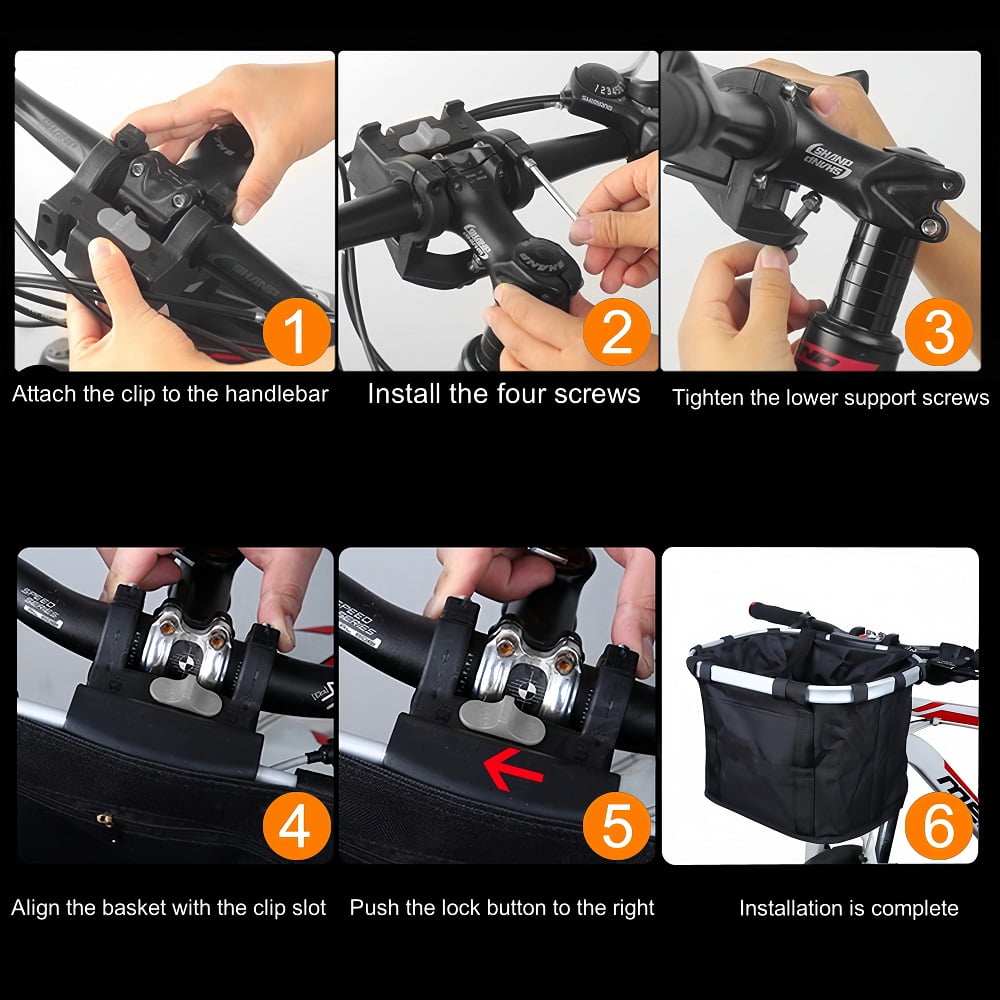 1
Attach the clip to the handlebar

2
Install the four screws

3
Tighten the lower support screws

4
Align the basket with the clip slot

5
Push the lock button to the right

6
Installation is complete