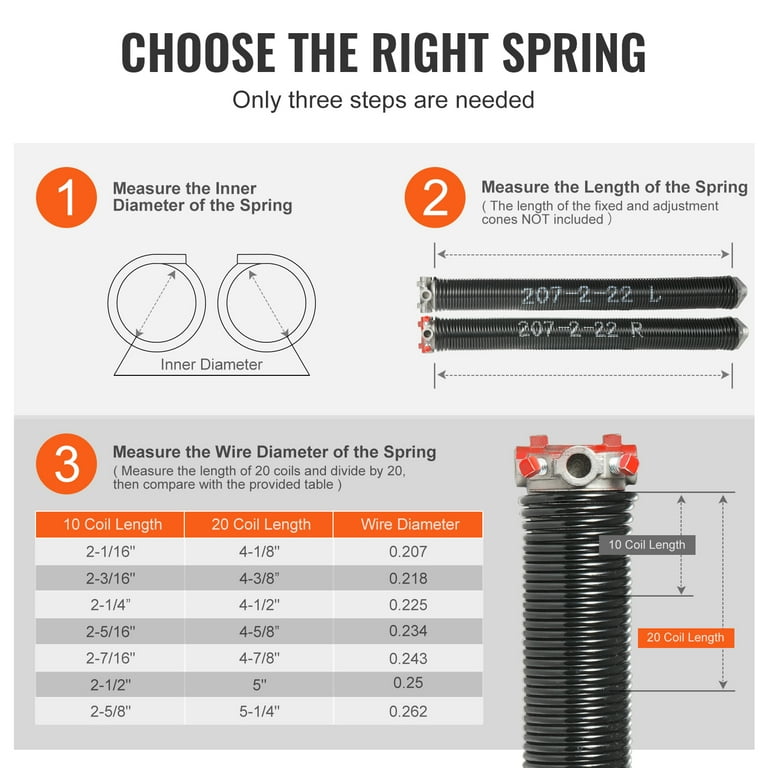 CHOOSE THE RIGHT SPRING
Only three steps are needed

1
Measure the Inner Diameter of the Spring

Inner Diameter

2
Measure the Length of the Spring
( The length of the fixed and adjustment cones NOT included )

207-2-22 L
207-2-22 R

3
Measure the Wire Diameter of the Spring
( Measure the length of 20 coils and divide by 20, then compare with the provided table )

| 10 Coil Length | 20 Coil Length | Wire Diameter |
|---|---|---|
| 2-1/16" | 4-1/8" | 0.207 |
| 2-3/16" | 4-3/8" | 0.218 |
| 2-1/4" | 4-1/2" | 0.225 |
| 2-5/16" | 4-5/8" | 0.234 |
| 2-7/16" | 4-7/8" | 0.243 |
| 2-1/2" | 5" | 0.25 |
| 2-5/8" | 5-1/4" | 0.262 |

10 Coil Length
20 Coil Length