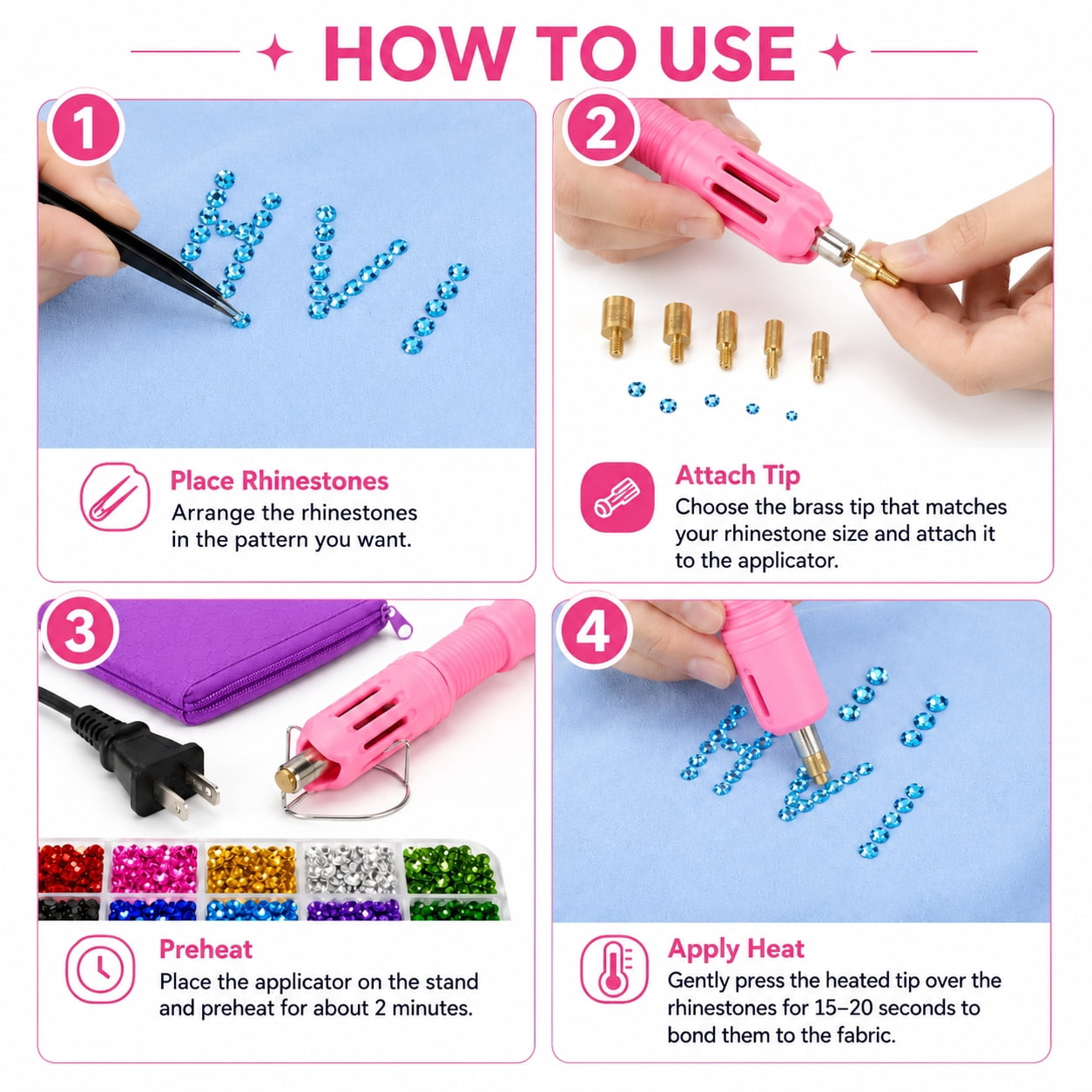 HOW TO USE

1

Place Rhinestones
Arrange the rhinestones in the pattern you want.

2

Attach Tip
Choose the brass tip that matches your rhinestone size and attach it to the applicator.

3

Preheat
Place the applicator on the stand and preheat for about 2 minutes.

4

Apply Heat
Gently press the heated tip over the rhinestones for 15–20 seconds to bond them to the fabric.