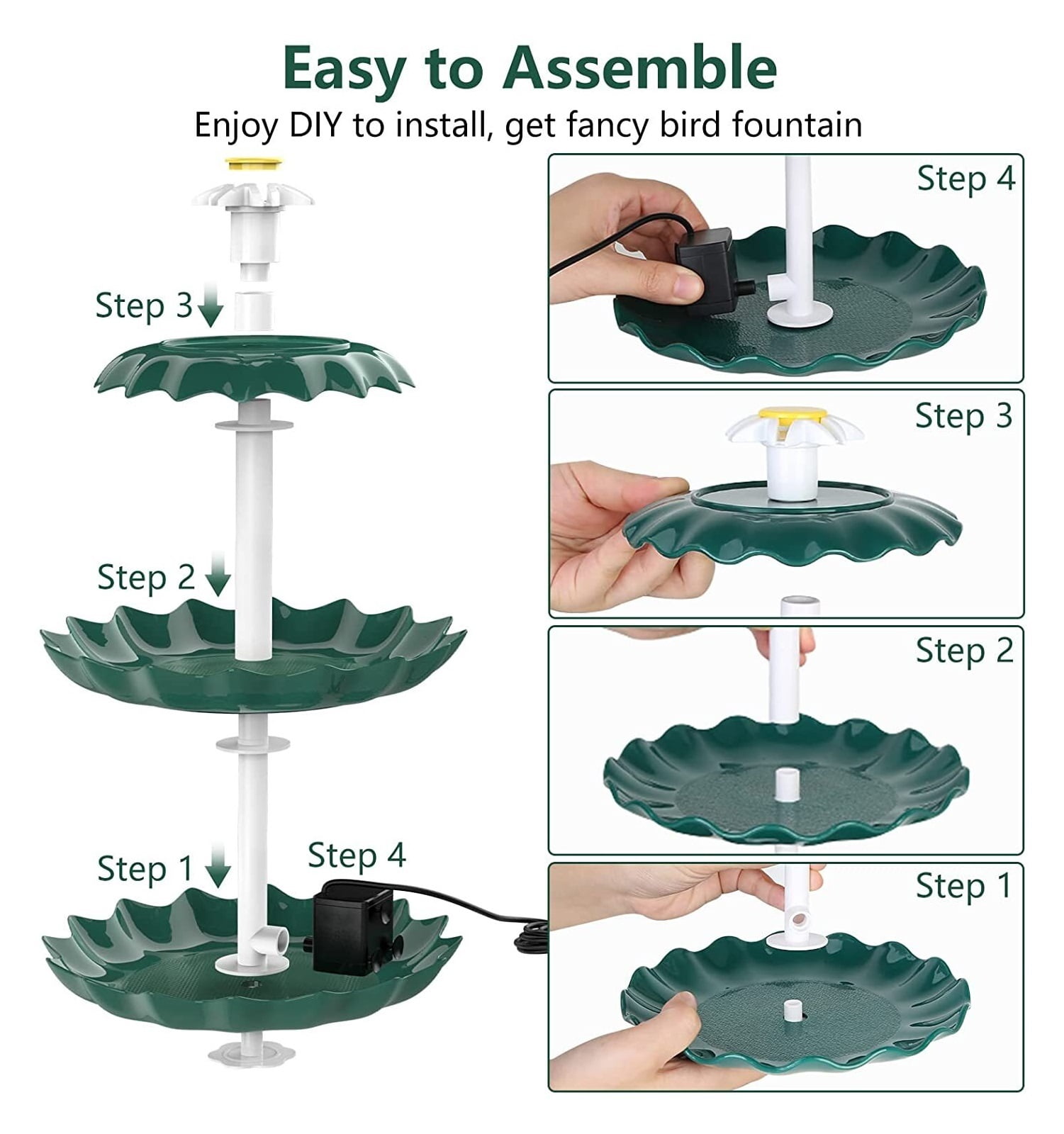 Easy to Assemble

Enjoy DIY to install, get fancy bird fountain

Step 3

Step 2

Step 1

Step 4

Step 4

Step 3

Step 2

Step 1