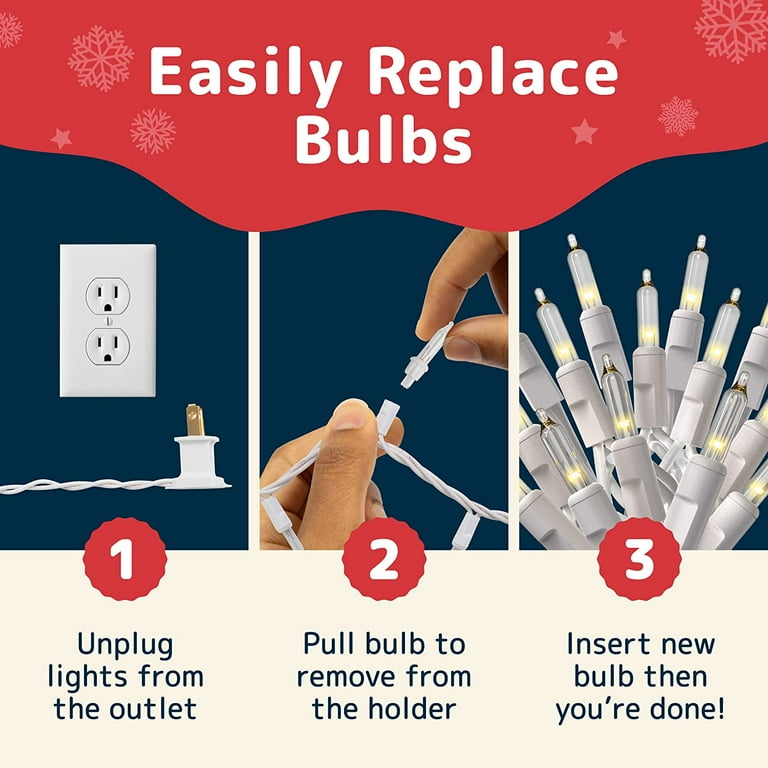 Easily Replace Bulbs

1

Unplug lights from the outlet

2

Pull bulb to remove from the holder

3

Insert new bulb then you're done!