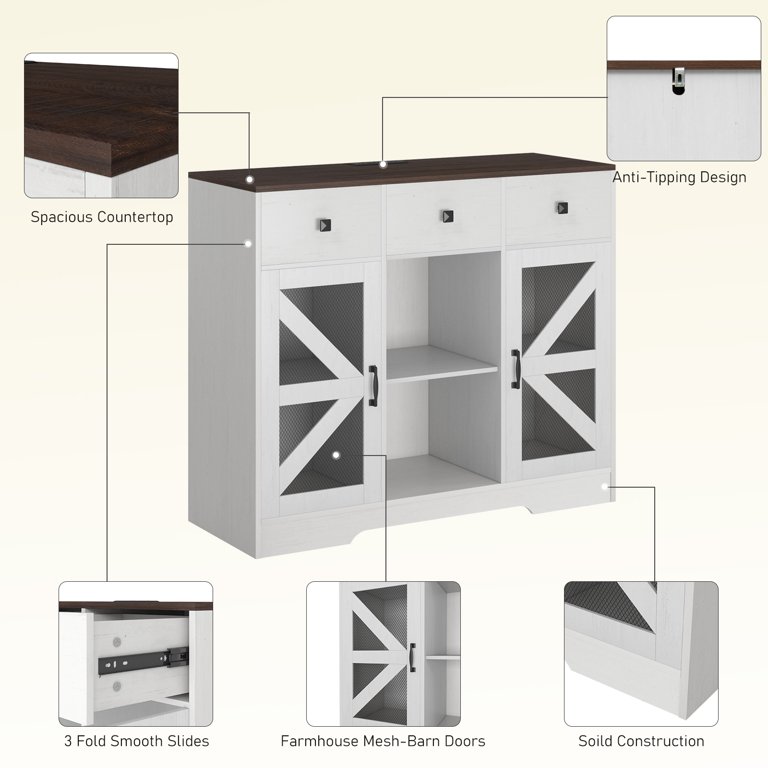 Spacious Countertop

Anti-Tipping Design

3 Fold Smooth Slides

Farmhouse Mesh-Barn Doors

Soild Construction