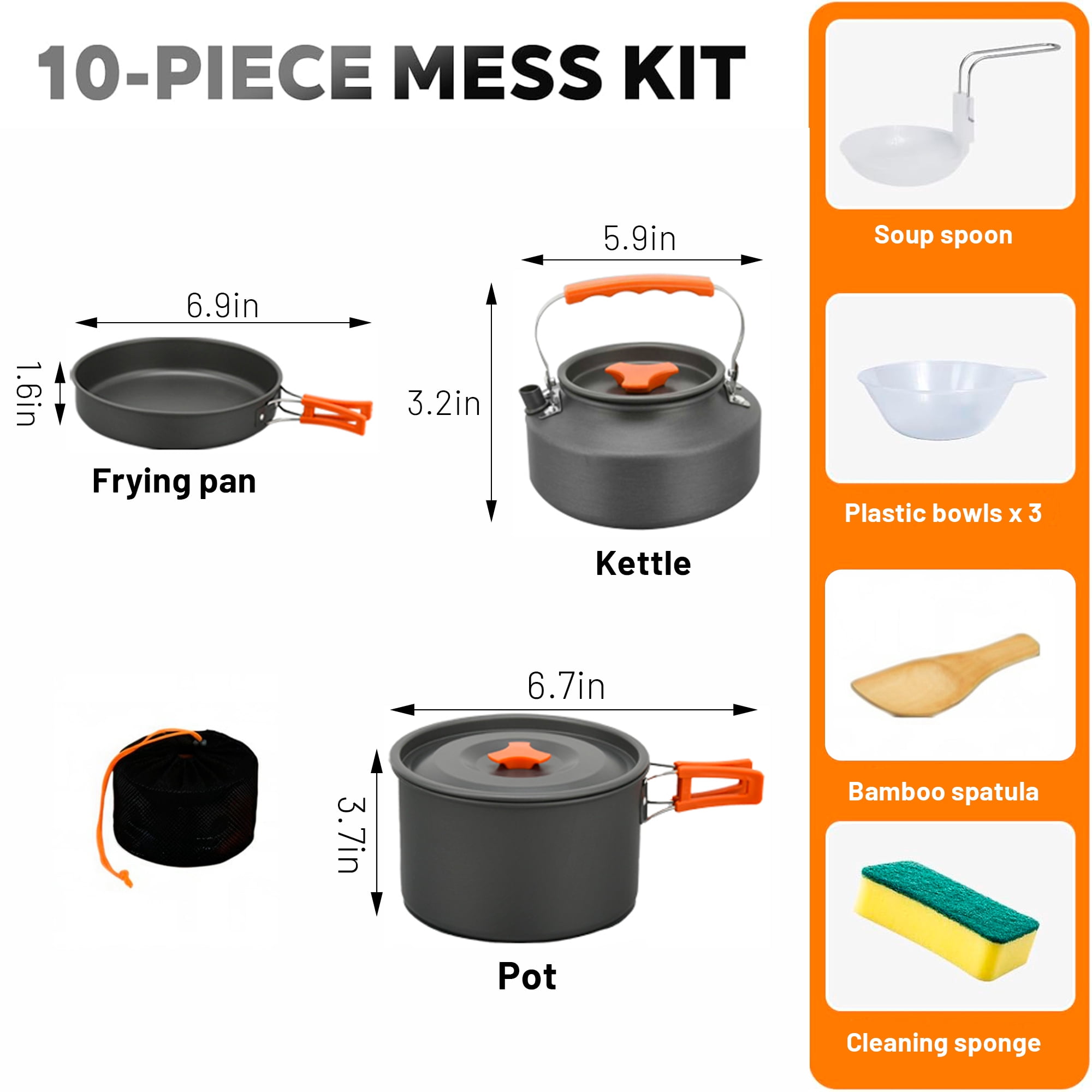 10-PIECE MESS KIT

6.9in

1.6in

Frying pan

5.9in

3.2in

Kettle

6.7in

3.7in

Pot

Soup spoon

Plastic bowls x 3

Bamboo spatula

Cleaning sponge